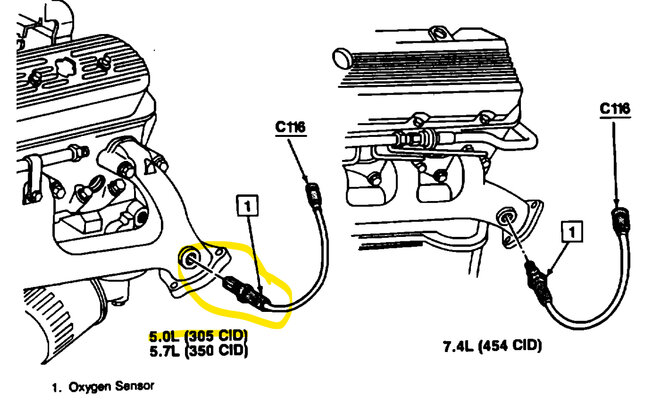 C116

1

5.0L (305 CID)
5.7L (350 CID)

C116

1

7.4L (454 CID)

1. Oxygen Sensor