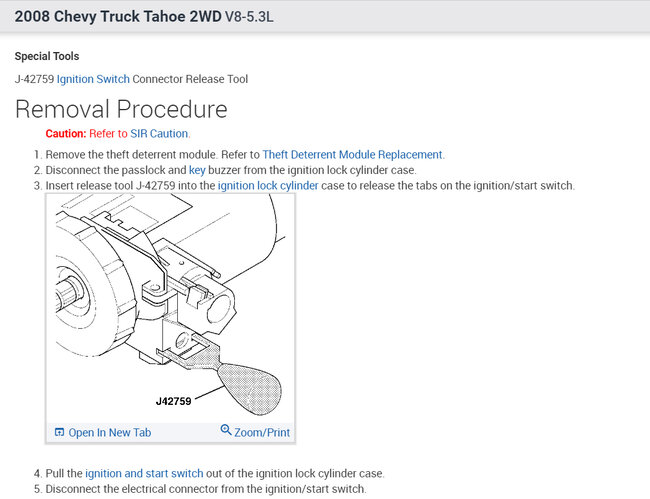 2008 Chevy Truck Tahoe 2WD V8-5.3L

Special Tools

J-42759 Ignition Switch Connector Release Tool

Removal Procedure

Caution: Refer to SIR Caution.

1. Remove the theft deterrent module. Refer to Theft Deterrent Module Replacement.
2. Disconnect the passlock and key buzzer from the ignition lock cylinder case.
3. Insert release tool J-42759 into the ignition lock cylinder case to release the tabs on the ignition/start switch.

J42759

Open In New Tab

Zoom/Print

4. Pull the ignition and start switch out of the ignition lock cylinder case.
5. Disconnect the electrical connector from the ignition/start switch.