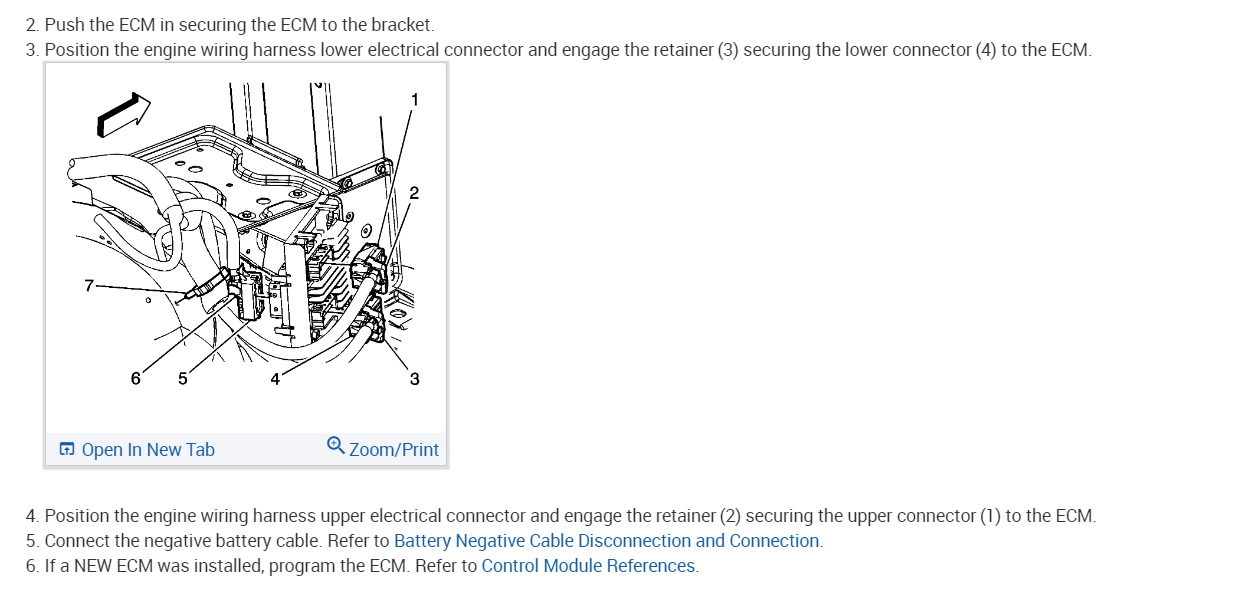 2. Push the ECM in securing the ECM to the bracket.
3. Position the engine wiring harness lower electrical connector and engage the retainer (3) securing the lower connector (4) to the ECM.

1
2
7
6
5
4
3

Open In New Tab
Zoom/Print

4. Position the engine wiring harness upper electrical connector and engage the retainer (2) securing the upper connector (1) to the ECM.
5. Connect the negative battery cable. Refer to Battery Negative Cable Disconnection and Connection.
6. If a NEW ECM was installed, program the ECM. Refer to Control Module References.