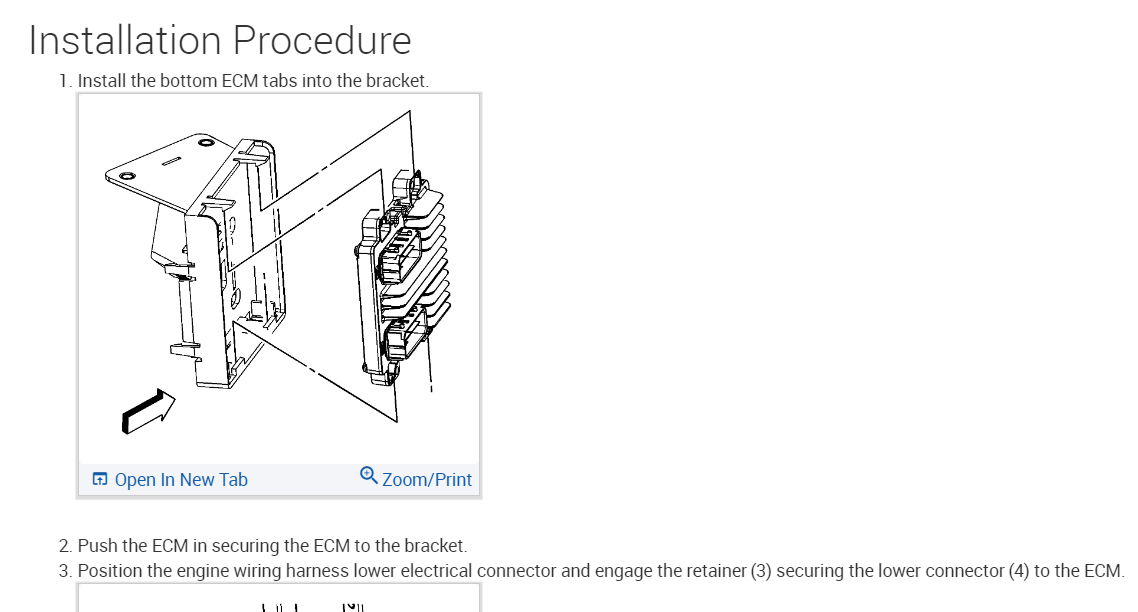 Installation Procedure

1. Install the bottom ECM tabs into the bracket.

Open In New Tab

Zoom/Print

2. Push the ECM in securing the ECM to the bracket.
3. Position the engine wiring harness lower electrical connector and engage the retainer (3) securing the lower connector (4) to the ECM.