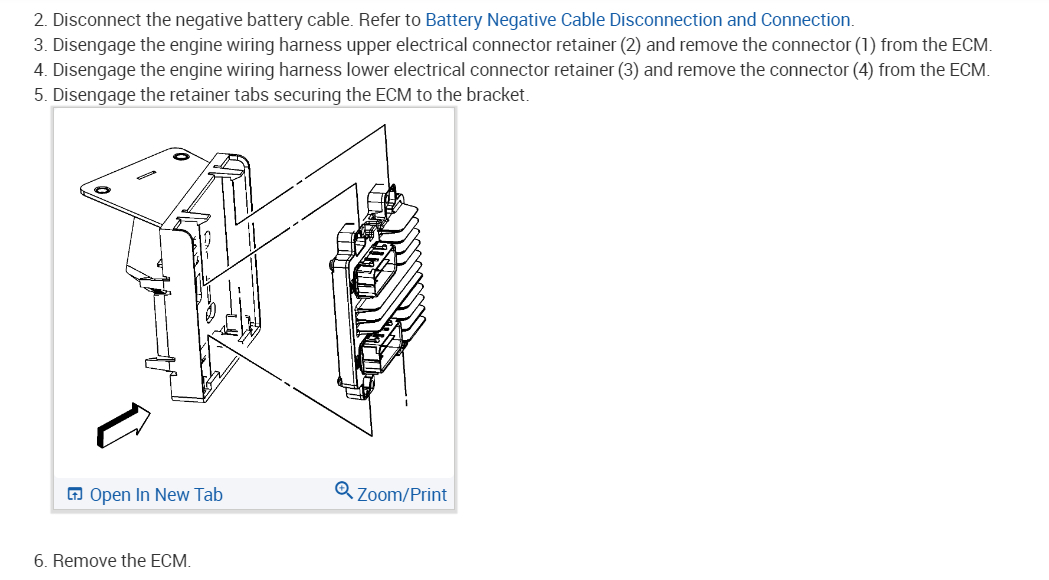 2. Disconnect the negative battery cable. Refer to Battery Negative Cable Disconnection and Connection.
3. Disengage the engine wiring harness upper electrical connector retainer (2) and remove the connector (1) from the ECM.
4. Disengage the engine wiring harness lower electrical connector retainer (3) and remove the connector (4) from the ECM.
5. Disengage the retainer tabs securing the ECM to the bracket.

Open In New Tab
Zoom/Print

6. Remove the ECM.