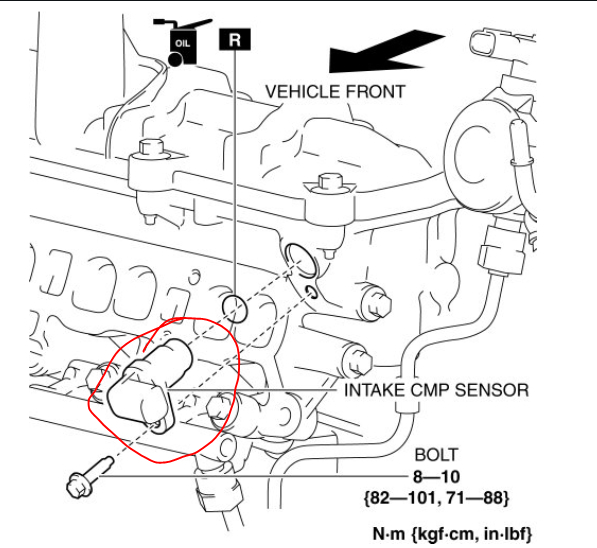 OIL

R

VEHICLE FRONT

INTAKE CMP SENSOR

BOLT
8—10
{82—101, 71—88}

N·m {kgf·cm, in·lbf}