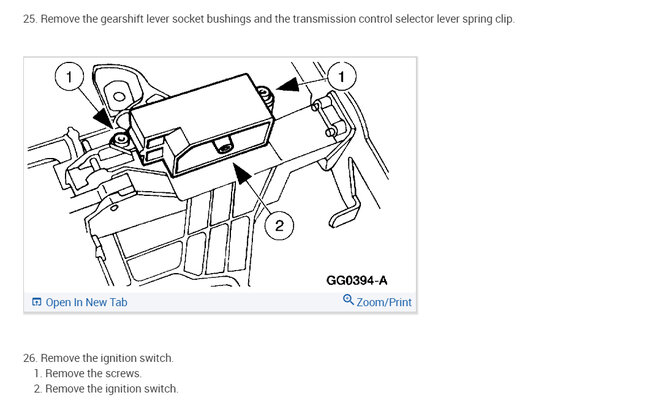 25. Remove the gearshift lever socket bushings and the transmission control selector lever spring clip.

1

1

2

GG0394-A

Open In New Tab

Zoom/Print

26. Remove the ignition switch.
1. Remove the screws.
2. Remove the ignition switch.