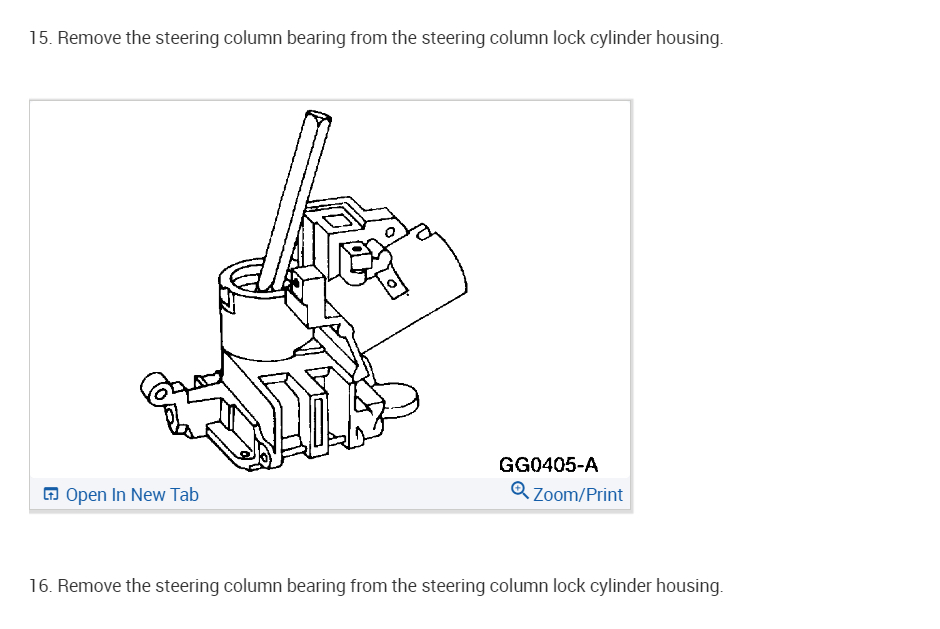 15. Remove the steering column bearing from the steering column lock cylinder housing.

GG0405-A

Open In New Tab

Zoom/Print

16. Remove the steering column bearing from the steering column lock cylinder housing.