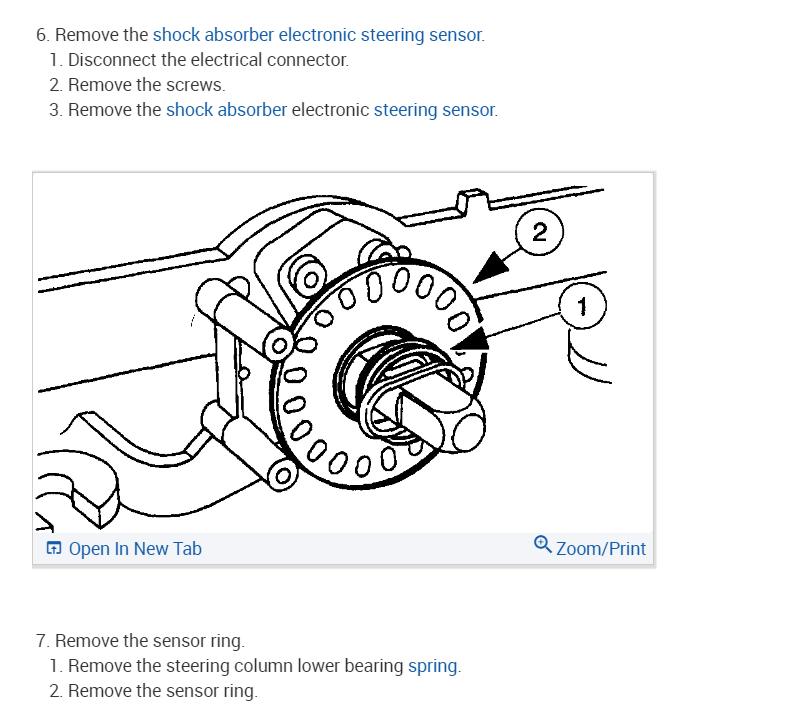 6. Remove the shock absorber electronic steering sensor.
1. Disconnect the electrical connector.
2. Remove the screws.
3. Remove the shock absorber electronic steering sensor.

2

1

Open In New Tab

Zoom/Print

7. Remove the sensor ring.
1. Remove the steering column lower bearing spring.
2. Remove the sensor ring.