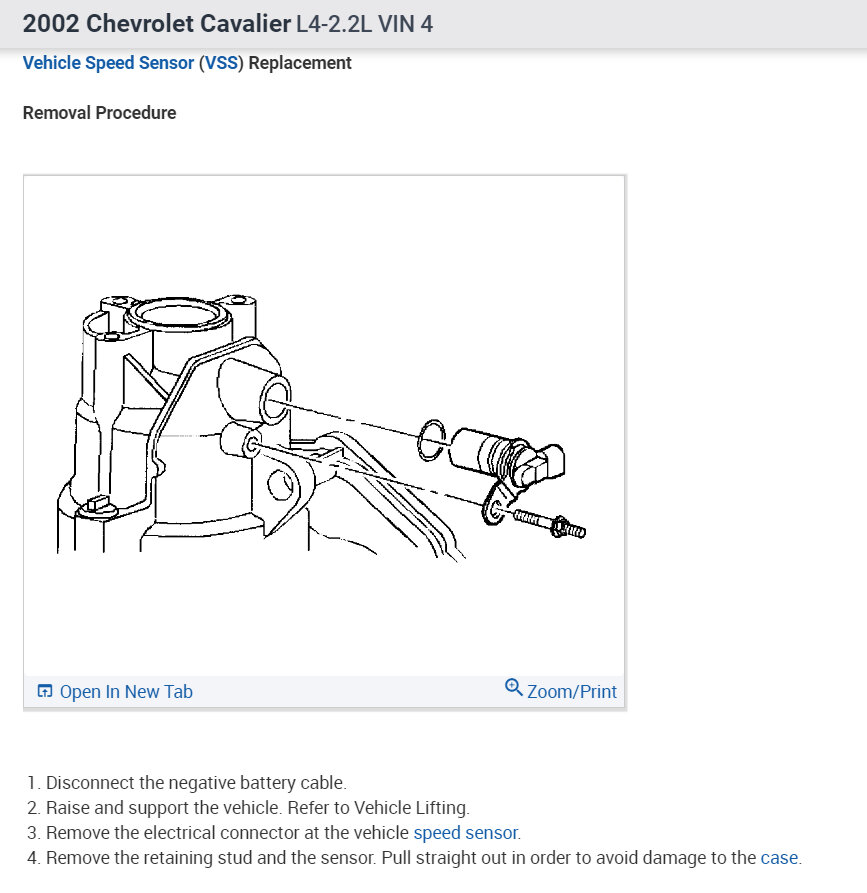 2002 Chevrolet Cavalier L4-2.2L VIN 4

Vehicle Speed Sensor (VSS) Replacement

Removal Procedure

Open In New Tab

Zoom/Print

1. Disconnect the negative battery cable.
2. Raise and support the vehicle. Refer to Vehicle Lifting.
3. Remove the electrical connector at the vehicle speed sensor.
4. Remove the retaining stud and the sensor. Pull straight out in order to avoid damage to the case.