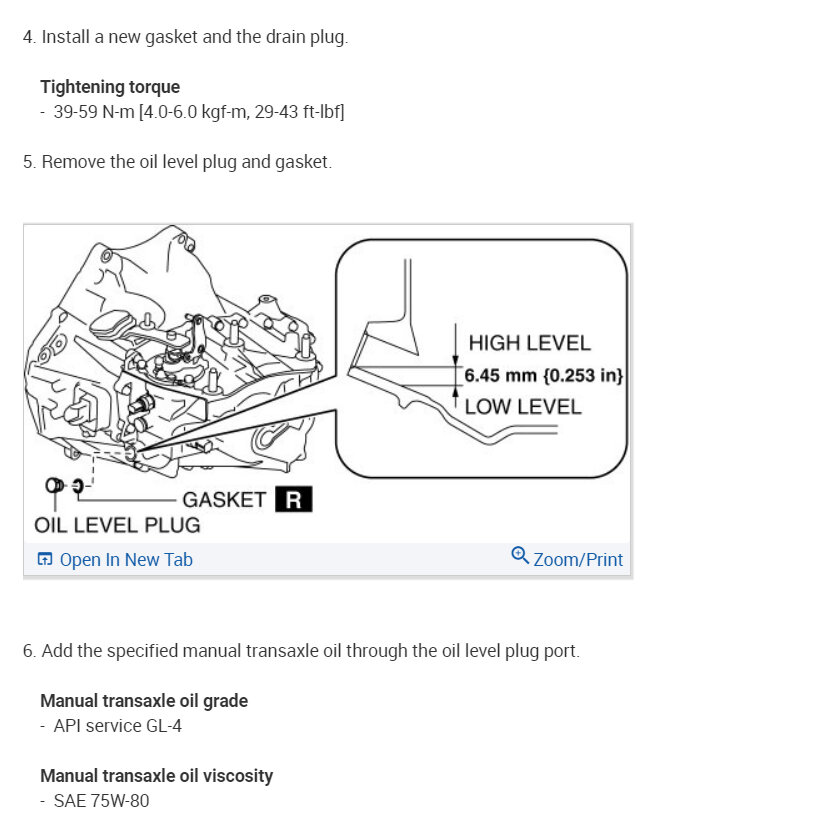 4. Install a new gasket and the drain plug.

Tightening torque
- 39-59 N-m [4.0-6.0 kgf-m, 29-43 ft-lbf]

5. Remove the oil level plug and gasket.

HIGH LEVEL
6.45 mm {0.253 in}
LOW LEVEL
GASKET R
OIL LEVEL PLUG
Open In New Tab
Zoom/Print

6. Add the specified manual transaxle oil through the oil level plug port.

Manual transaxle oil grade
- API service GL-4

Manual transaxle oil viscosity
- SAE 75W-80