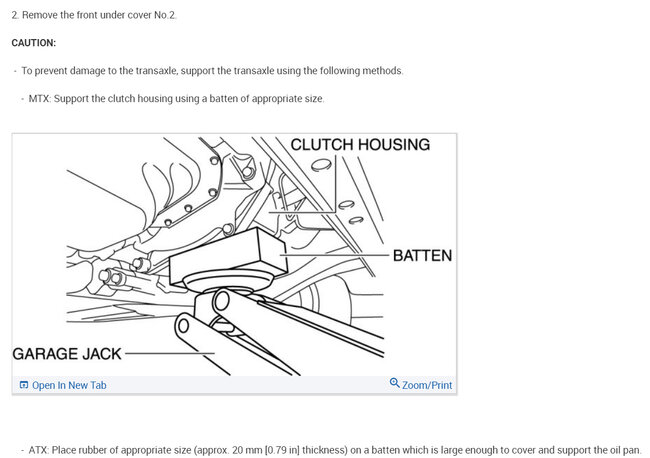 2. Remove the front under cover No.2.

CAUTION:

- To prevent damage to the transaxle, support the transaxle using the following methods.

- MTX: Support the clutch housing using a batten of appropriate size.

CLUTCH HOUSING

BATTEN

GARAGE JACK

Open In New Tab

Zoom/Print

- ATX: Place rubber of appropriate size (approx. 20 mm [0.79 in] thickness) on a batten which is large enough to cover and support the oil pan.