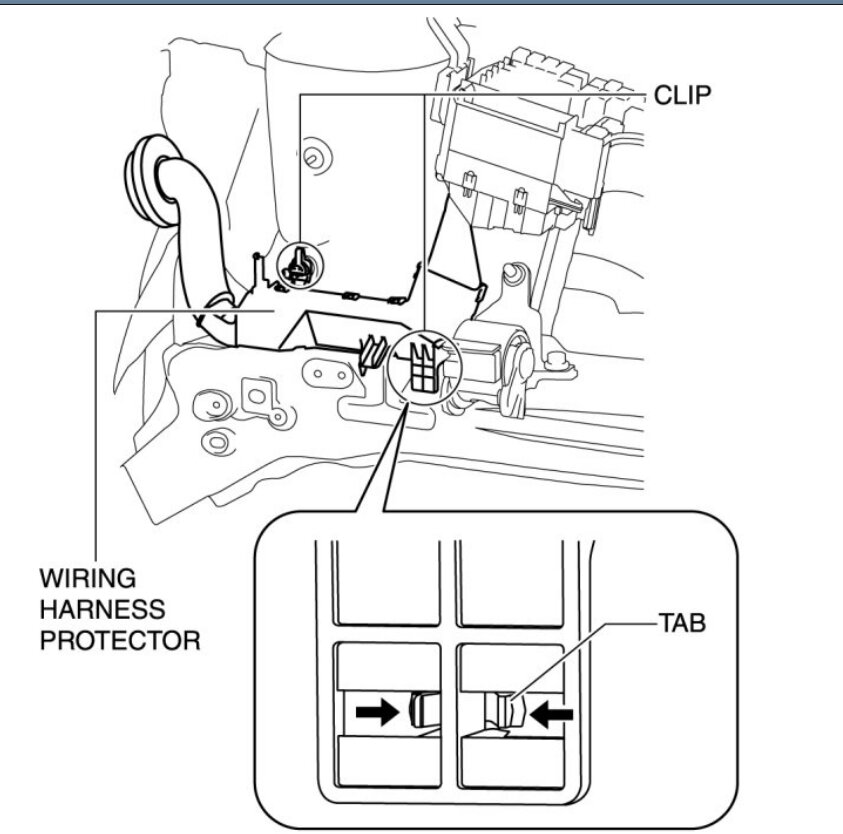 CLIP

WIRING HARNESS PROTECTOR

TAB