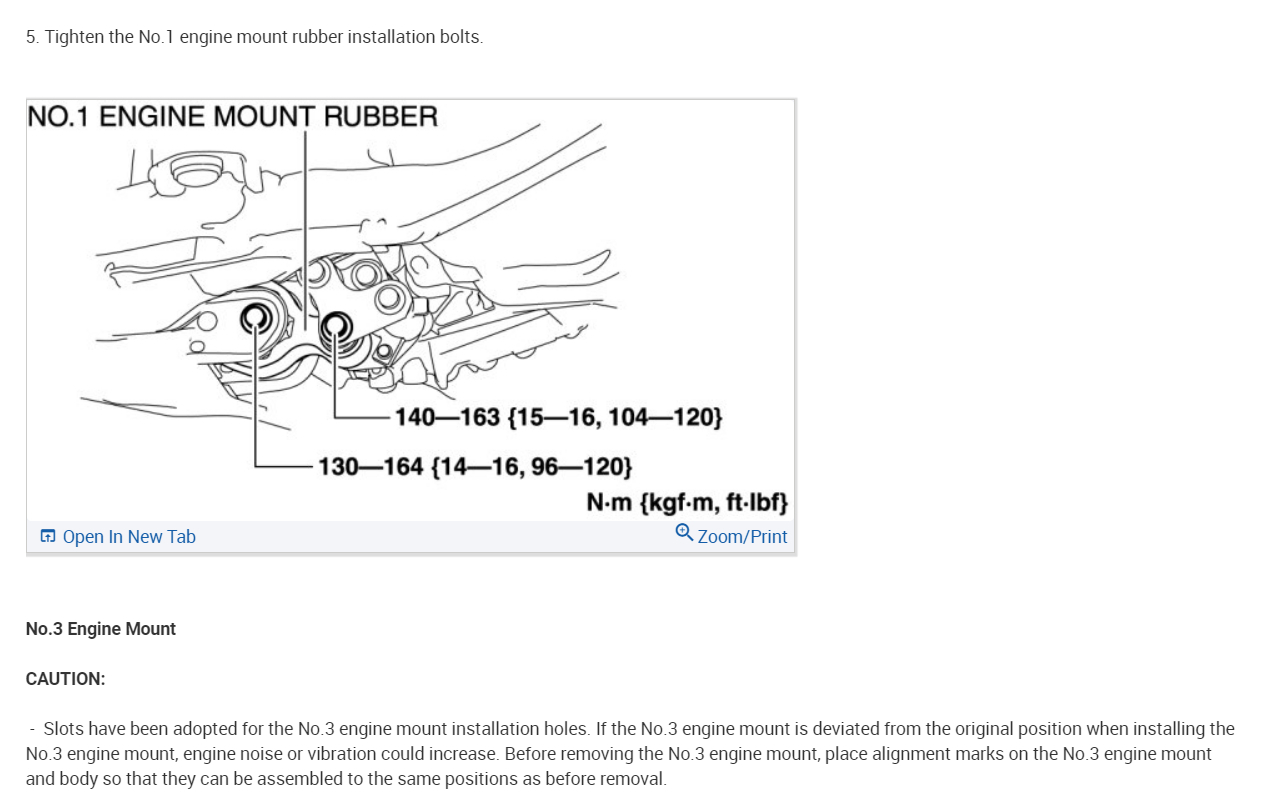 5. Tighten the No.1 engine mount rubber installation bolts.

NO.1 ENGINE MOUNT RUBBER

140—163 {15—16, 104—120}

130—164 {14—16, 96—120}

N·m {kgf·m, ft·lbf}

Open In New Tab

Zoom/Print

No.3 Engine Mount

CAUTION:

- Slots have been adopted for the No.3 engine mount installation holes. If the No.3 engine mount is deviated from the original position when installing the No.3 engine mount, engine noise or vibration could increase. Before removing the No.3 engine mount, place alignment marks on the No.3 engine mount and body so that they can be assembled to the same positions as before removal.