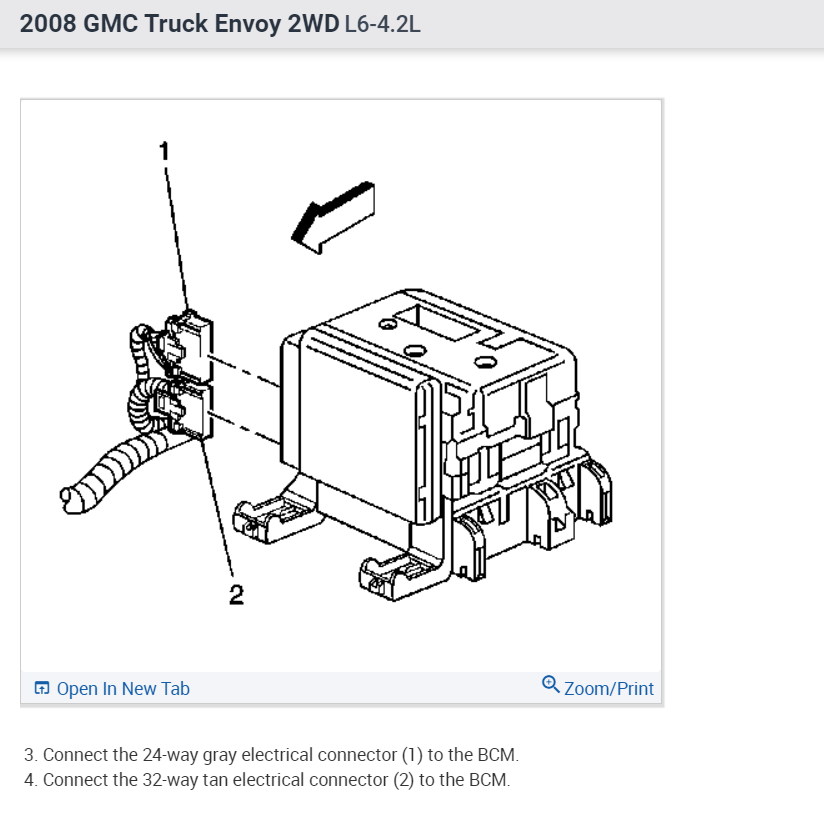 2008 GMC Truck Envoy 2WD L6-4.2L

1

2

Open In New Tab

Zoom/Print

3. Connect the 24-way gray electrical connector (1) to the BCM.
4. Connect the 32-way tan electrical connector (2) to the BCM.