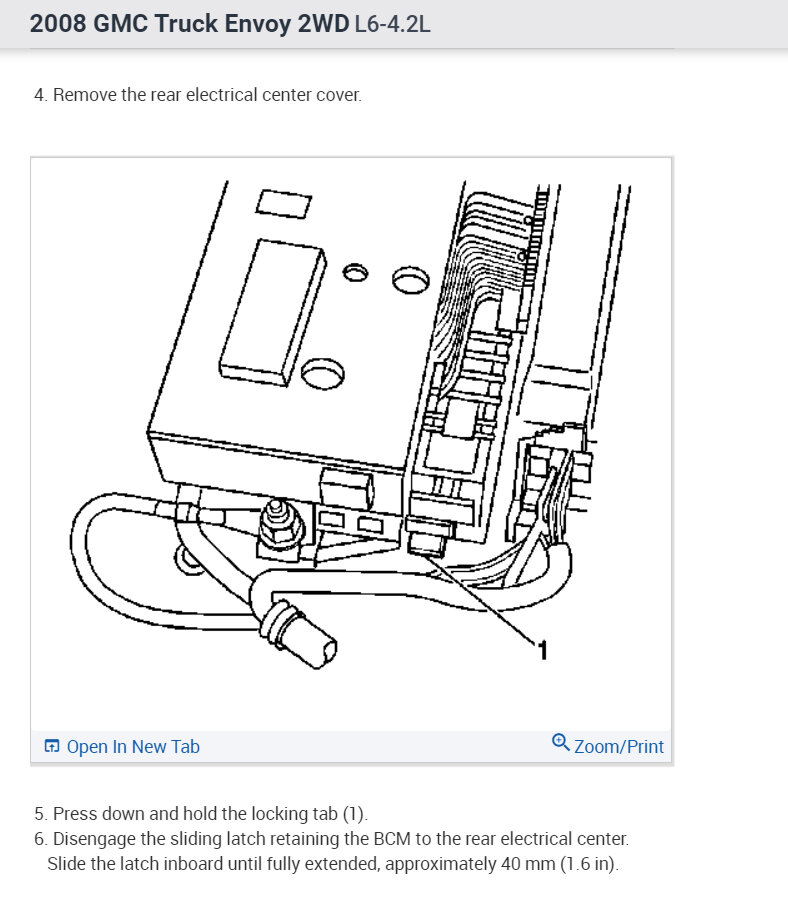 2008 GMC Truck Envoy 2WD L6-4.2L

4. Remove the rear electrical center cover.

1

Open In New Tab

Zoom/Print

5. Press down and hold the locking tab (1).
6. Disengage the sliding latch retaining the BCM to the rear electrical center. Slide the latch inboard until fully extended, approximately 40 mm (1.6 in).