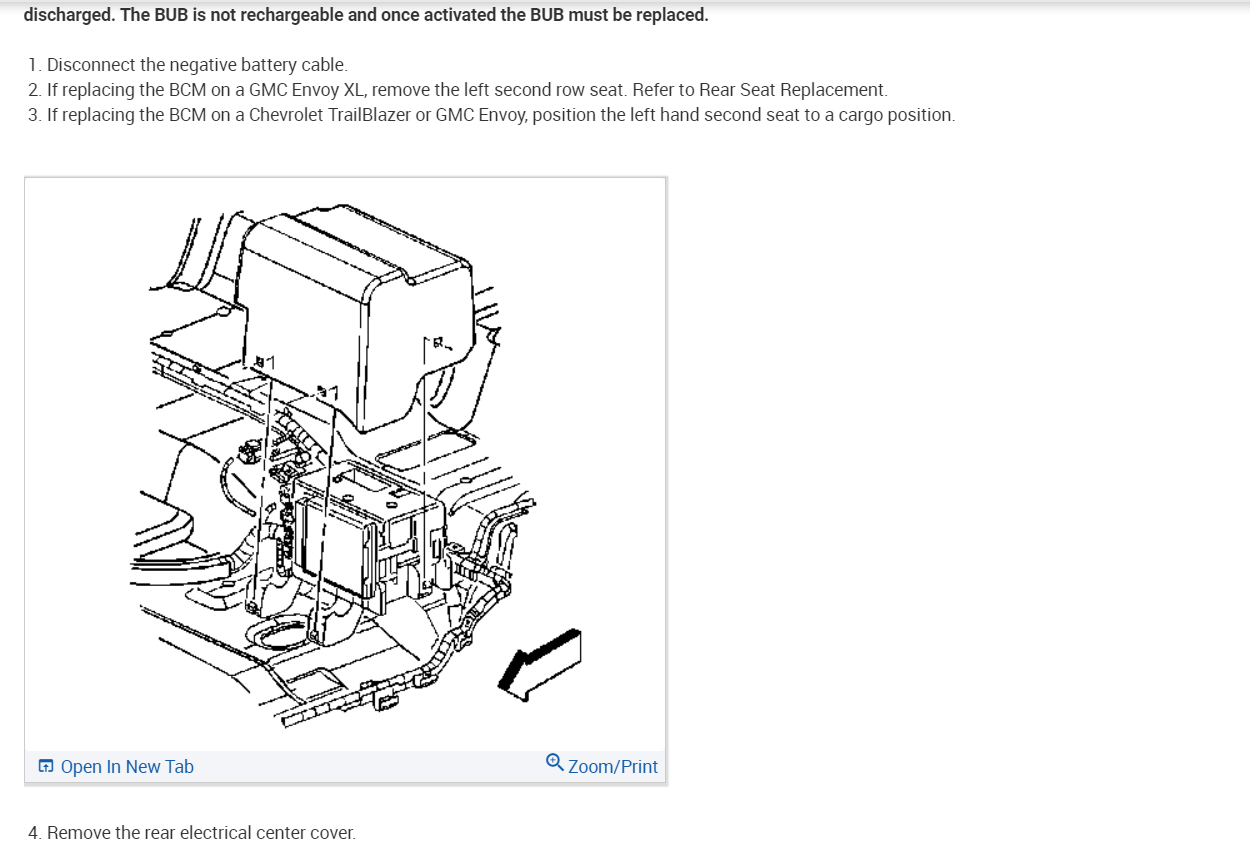 discharged. The BUB is not rechargeable and once activated the BUB must be replaced.

1. Disconnect the negative battery cable.
2. If replacing the BCM on a GMC Envoy XL, remove the left second row seat. Refer to Rear Seat Replacement.
3. If replacing the BCM on a Chevrolet TrailBlazer or GMC Envoy, position the left hand second seat to a cargo position.

Open In New Tab
Zoom/Print

4. Remove the rear electrical center cover.