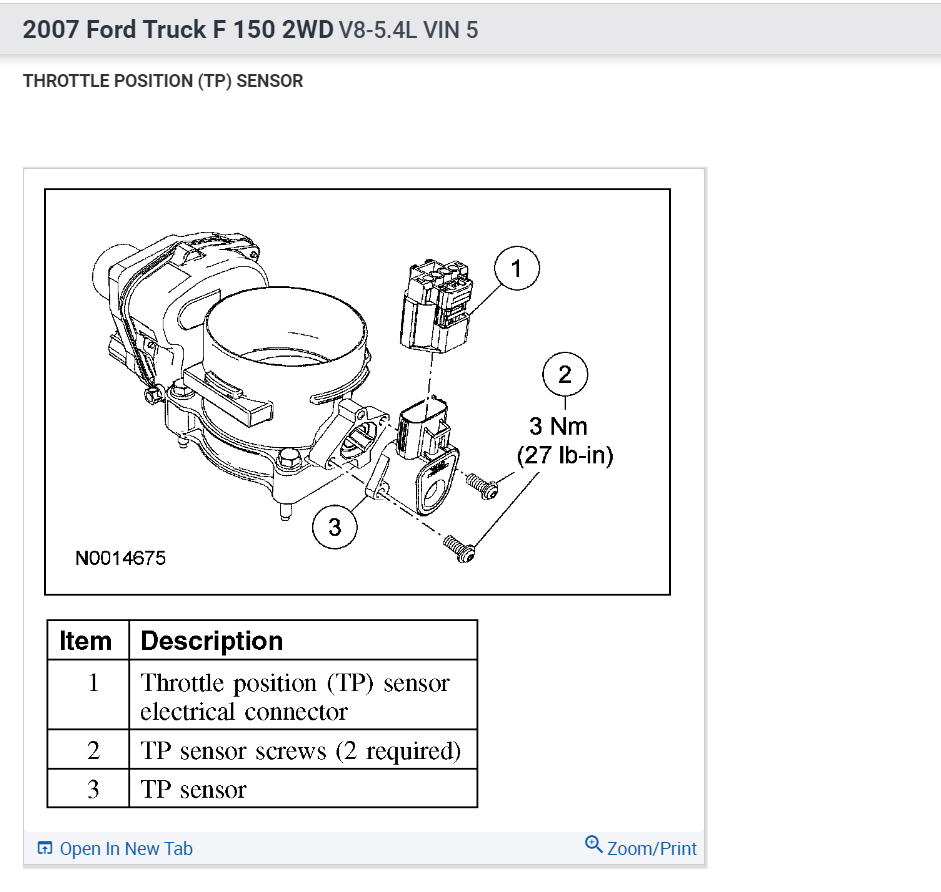 2007 Ford Truck F 150 2WD V8-5.4L VIN 5

THROTTLE POSITION (TP) SENSOR

1

2

3 Nm
(27 lb-in)

3

N0014675

| Item | Description |
|---|---|
| 1 | Throttle position (TP) sensor electrical connector |
| 2 | TP sensor screws (2 required) |
| 3 | TP sensor |

Open In New Tab

Zoom/Print