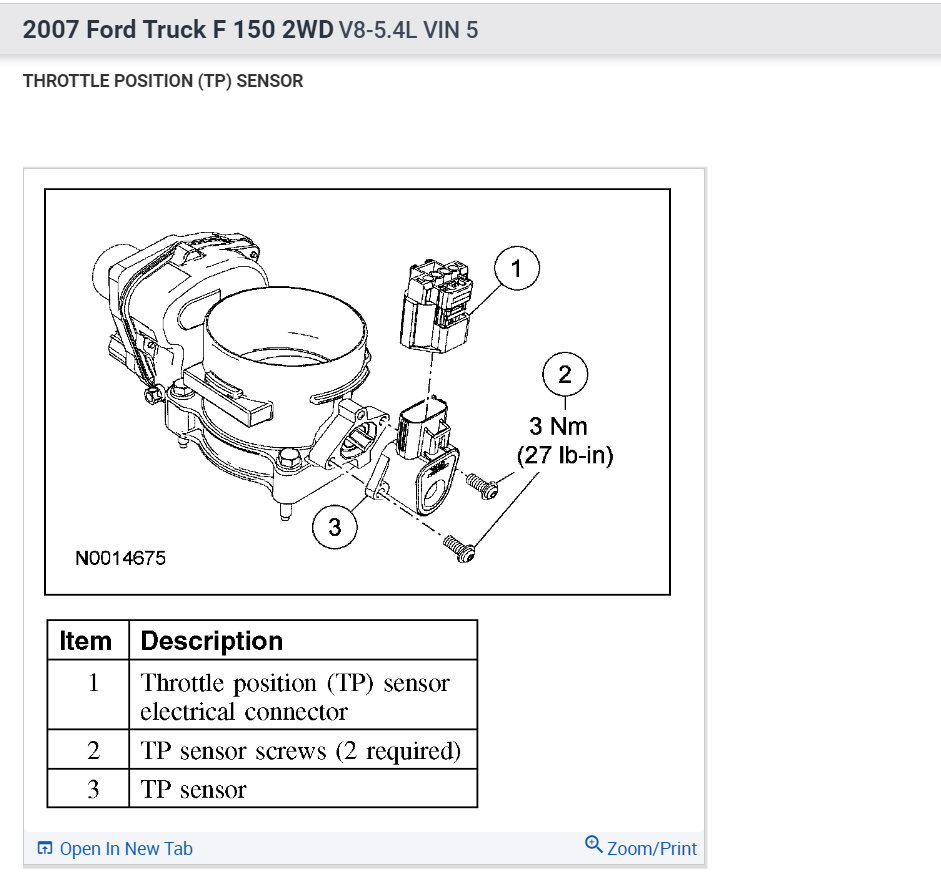 2007 Ford Truck F 150 2WD V8-5.4L VIN 5

THROTTLE POSITION (TP) SENSOR

1

2

3 Nm
(27 lb-in)

3

N0014675

| Item | Description |
|---|---|
| 1 | Throttle position (TP) sensor electrical connector |
| 2 | TP sensor screws (2 required) |
| 3 | TP sensor |

Open In New Tab

Zoom/Print