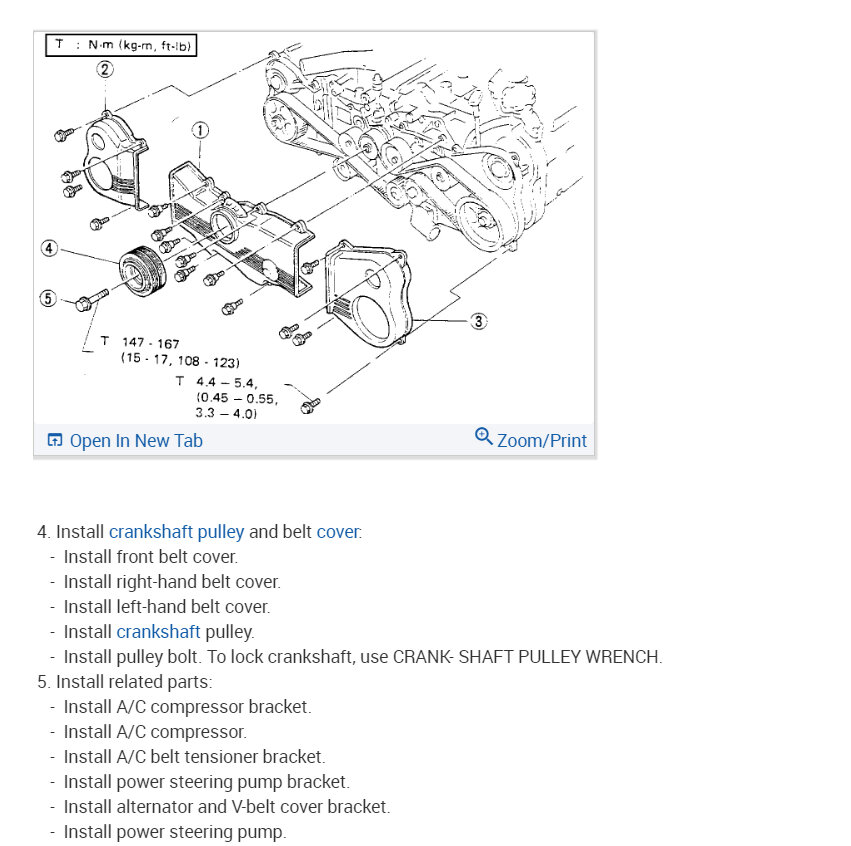 T : N·m (kg-m, ft-lb)

2

1

4

5

3

T 147 - 167
(15 - 17, 108 - 123)

T 4.4 – 5.4,
(0.45 – 0.55,
3.3 – 4.0)

Open In New Tab

Zoom/Print

4. Install crankshaft pulley and belt cover:
- Install front belt cover.
- Install right-hand belt cover.
- Install left-hand belt cover.
- Install crankshaft pulley.
- Install pulley bolt. To lock crankshaft, use CRANK- SHAFT PULLEY WRENCH.
5. Install related parts:
- Install A/C compressor bracket.
- Install A/C compressor.
- Install A/C belt tensioner bracket.
- Install power steering pump bracket.
- Install alternator and V-belt cover bracket.
- Install power steering pump.