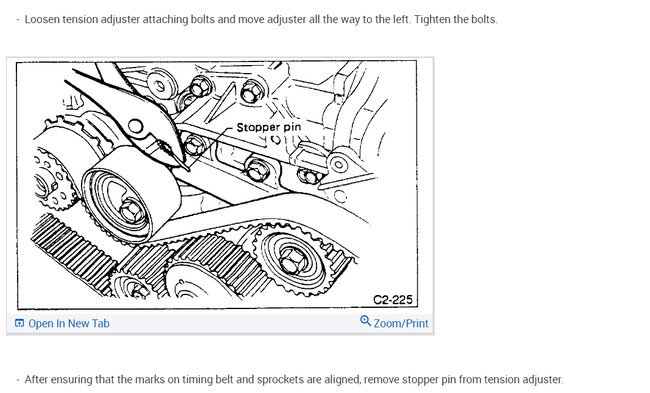 - Loosen tension adjuster attaching bolts and move adjuster all the way to the left. Tighten the bolts.

Stopper pin

C2-225

Open In New Tab

Zoom/Print

- After ensuring that the marks on timing belt and sprockets are aligned, remove stopper pin from tension adjuster.