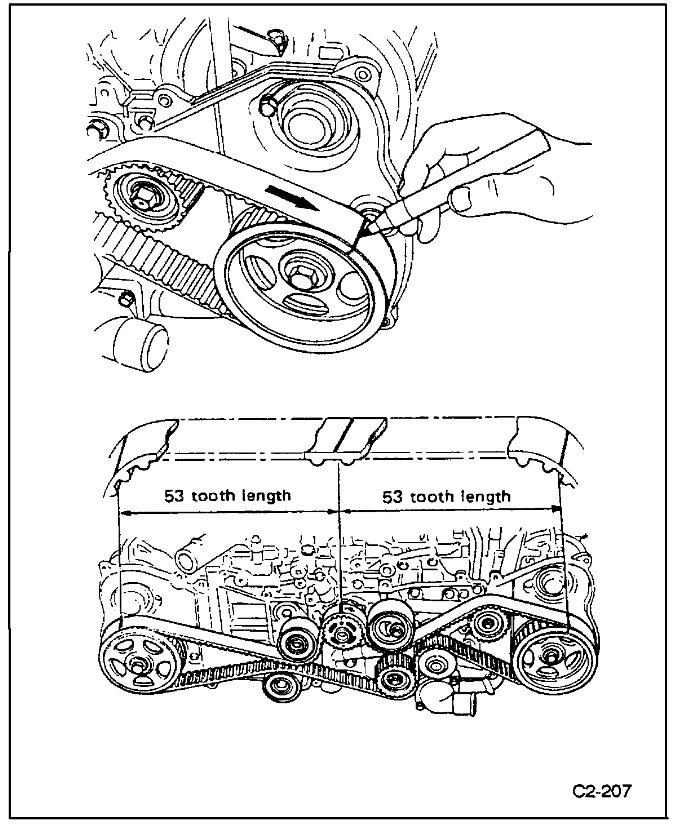 53 tooth length
53 tooth length
C2-207