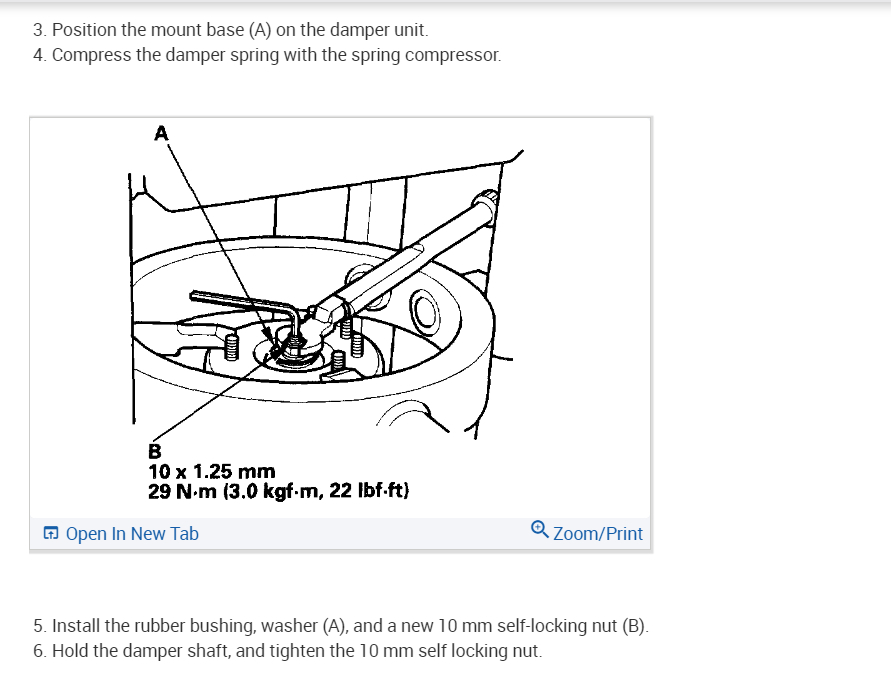 3. Position the mount base (A) on the damper unit.
4. Compress the damper spring with the spring compressor.

A

B
10 x 1.25 mm
29 N·m (3.0 kgf·m, 22 lbf·ft)

Open In New Tab

Zoom/Print

5. Install the rubber bushing, washer (A), and a new 10 mm self-locking nut (B).
6. Hold the damper shaft, and tighten the 10 mm self locking nut.