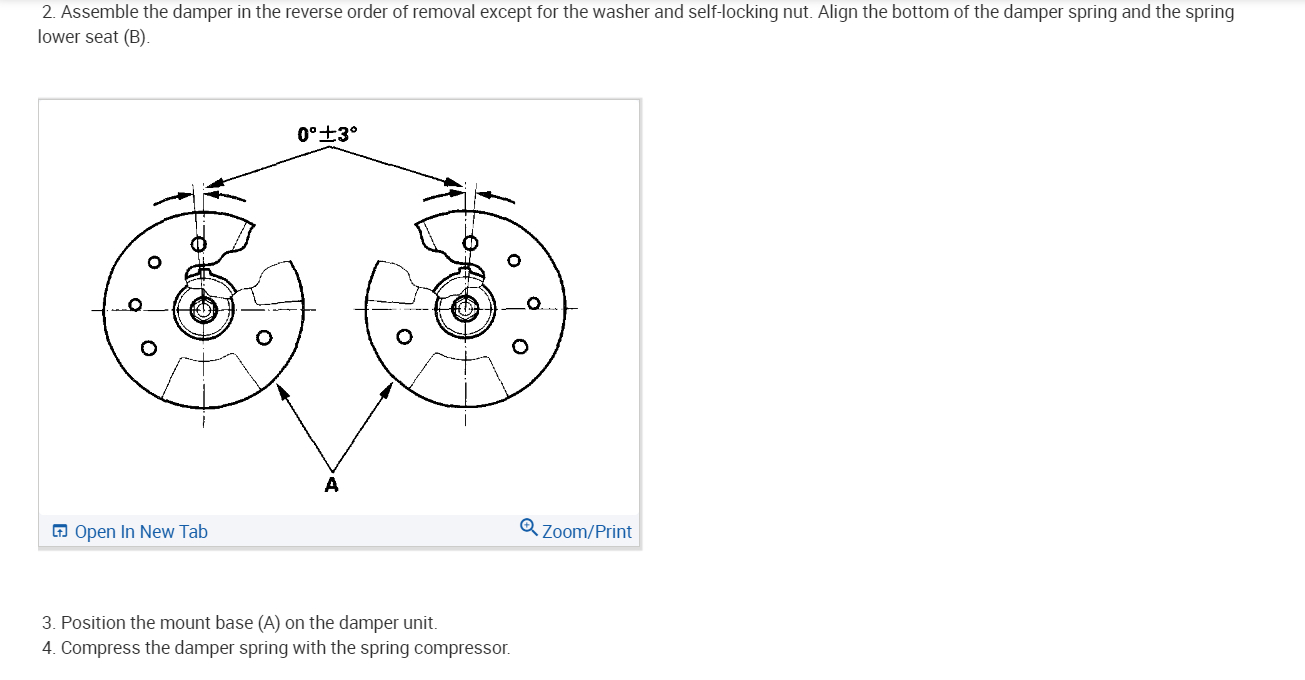 2. Assemble the damper in the reverse order of removal except for the washer and self-locking nut. Align the bottom of the damper spring and the spring lower seat (B).

$0° \pm 3°$

A

Open In New Tab

Zoom/Print

3. Position the mount base (A) on the damper unit.
4. Compress the damper spring with the spring compressor.