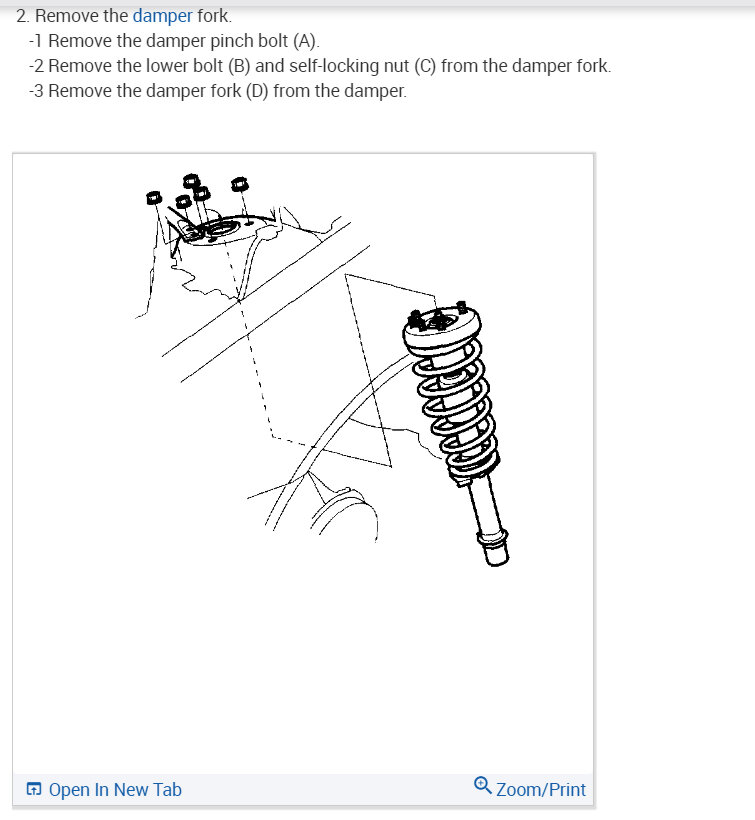 2. Remove the damper fork.
-1 Remove the damper pinch bolt (A).
-2 Remove the lower bolt (B) and self-locking nut (C) from the damper fork.
-3 Remove the damper fork (D) from the damper.

Open In New Tab
Zoom/Print