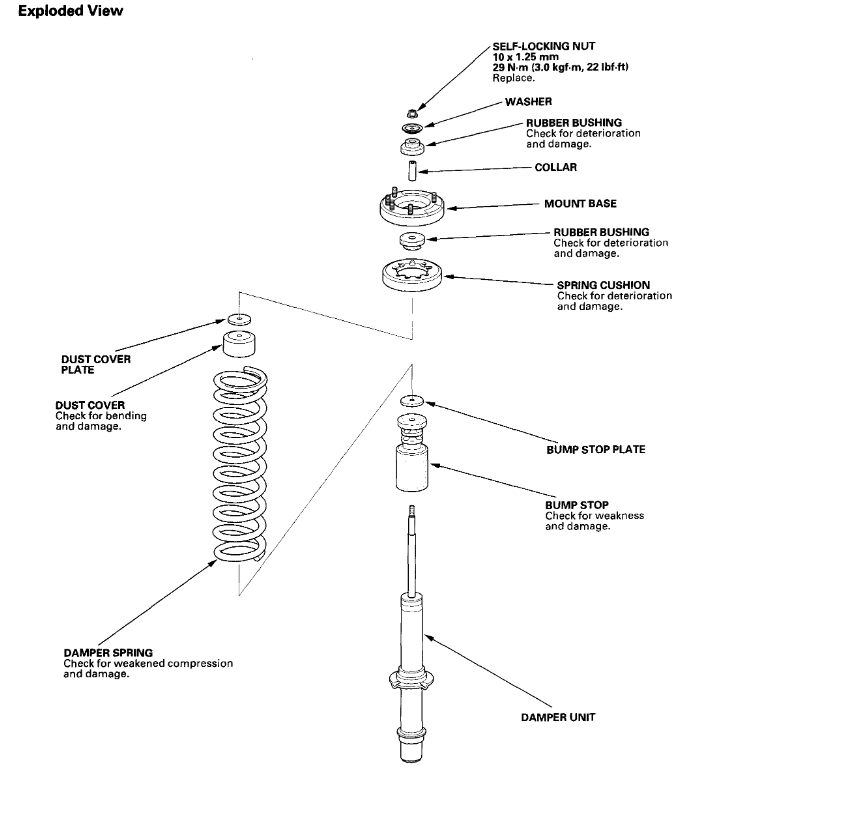 Exploded View

SELF-LOCKING NUT
10 x 1.25 mm
29 N·m (3.0 kgf·m, 22 lbf·ft)
Replace.

WASHER

RUBBER BUSHING
Check for deterioration and damage.

COLLAR

MOUNT BASE

RUBBER BUSHING
Check for deterioration and damage.

SPRING CUSHION
Check for deterioration and damage.

DUST COVER PLATE

DUST COVER
Check for bending and damage.

BUMP STOP PLATE

BUMP STOP
Check for weakness and damage.

DAMPER SPRING
Check for weakened compression and damage.

DAMPER UNIT