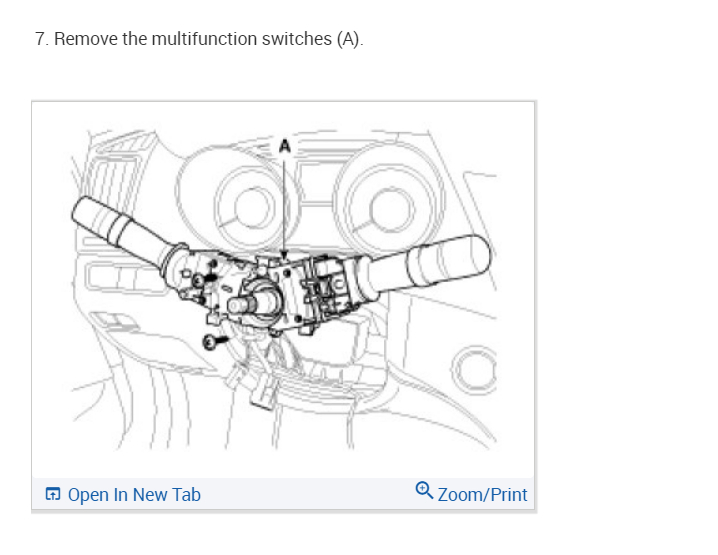 7. Remove the multifunction switches (A).

A

Open In New Tab

Zoom/Print