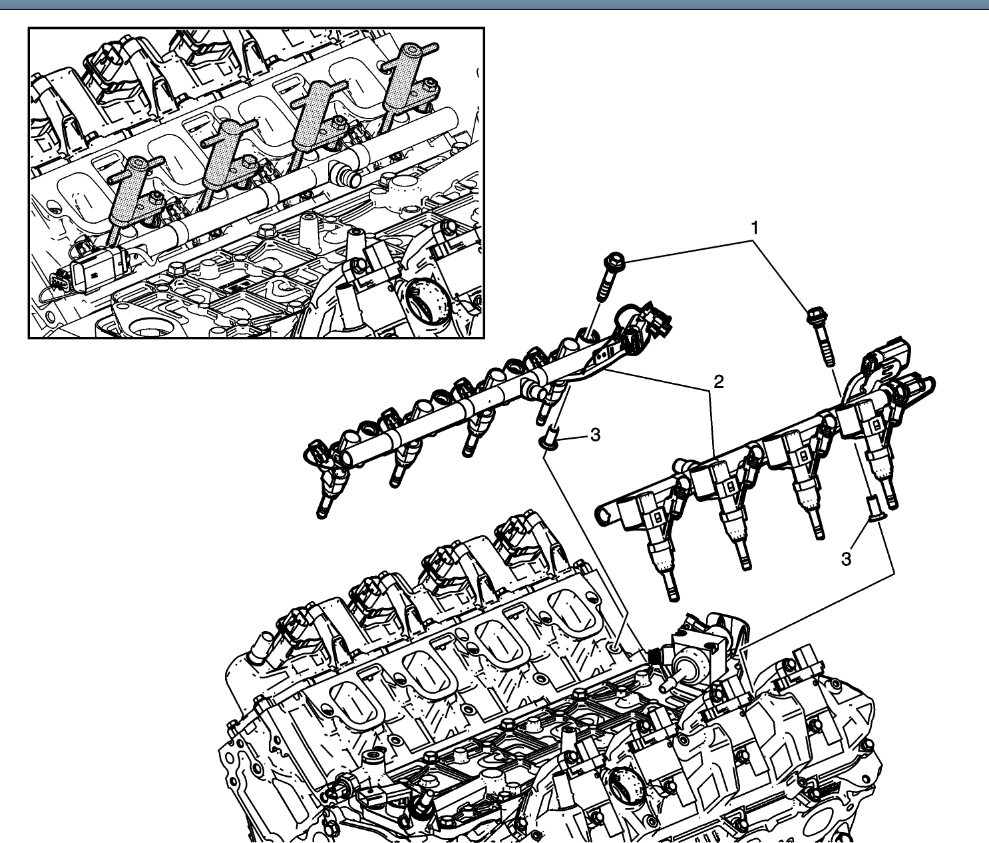 1

2

3

3