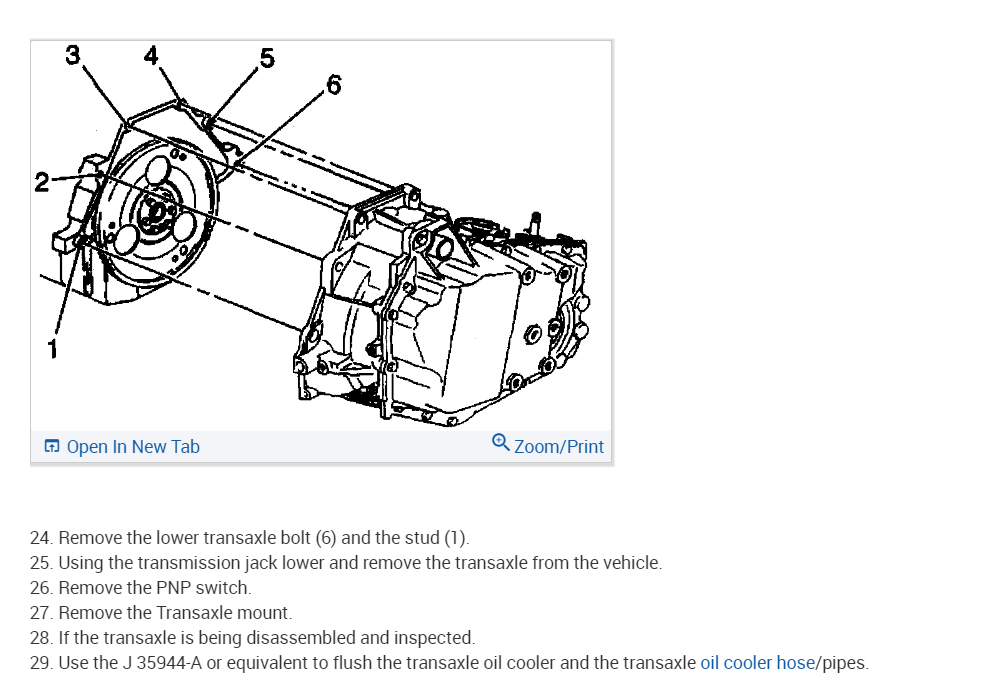 3
4
5
6
2
1

Open In New Tab
Zoom/Print

24. Remove the lower transaxle bolt (6) and the stud (1).
25. Using the transmission jack lower and remove the transaxle from the vehicle.
26. Remove the PNP switch.
27. Remove the Transaxle mount.
28. If the transaxle is being disassembled and inspected.
29. Use the J 35944-A or equivalent to flush the transaxle oil cooler and the transaxle oil cooler hose/pipes.