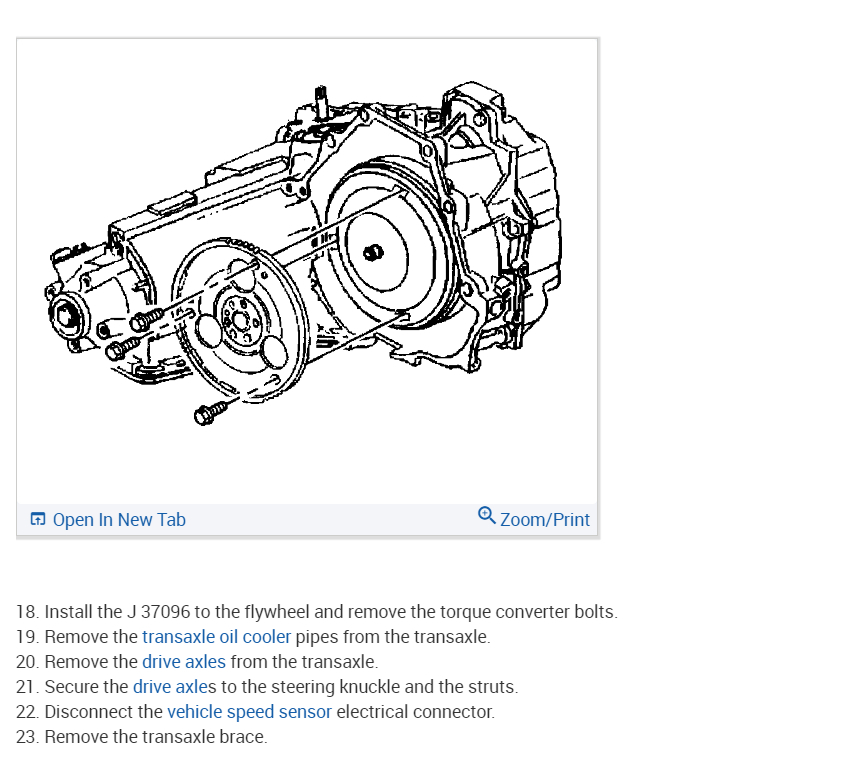 Open In New Tab

Zoom/Print

18. Install the J 37096 to the flywheel and remove the torque converter bolts.
19. Remove the transaxle oil cooler pipes from the transaxle.
20. Remove the drive axles from the transaxle.
21. Secure the drive axles to the steering knuckle and the struts.
22. Disconnect the vehicle speed sensor electrical connector.
23. Remove the transaxle brace.