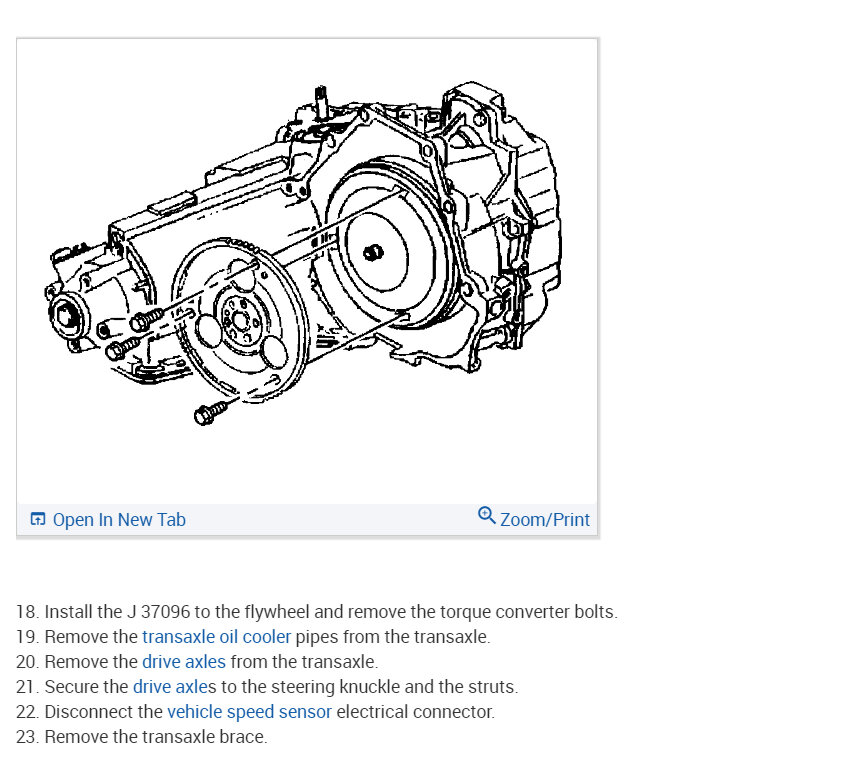 Open In New Tab
Zoom/Print

18. Install the J 37096 to the flywheel and remove the torque converter bolts.
19. Remove the transaxle oil cooler pipes from the transaxle.
20. Remove the drive axles from the transaxle.
21. Secure the drive axles to the steering knuckle and the struts.
22. Disconnect the vehicle speed sensor electrical connector.
23. Remove the transaxle brace.