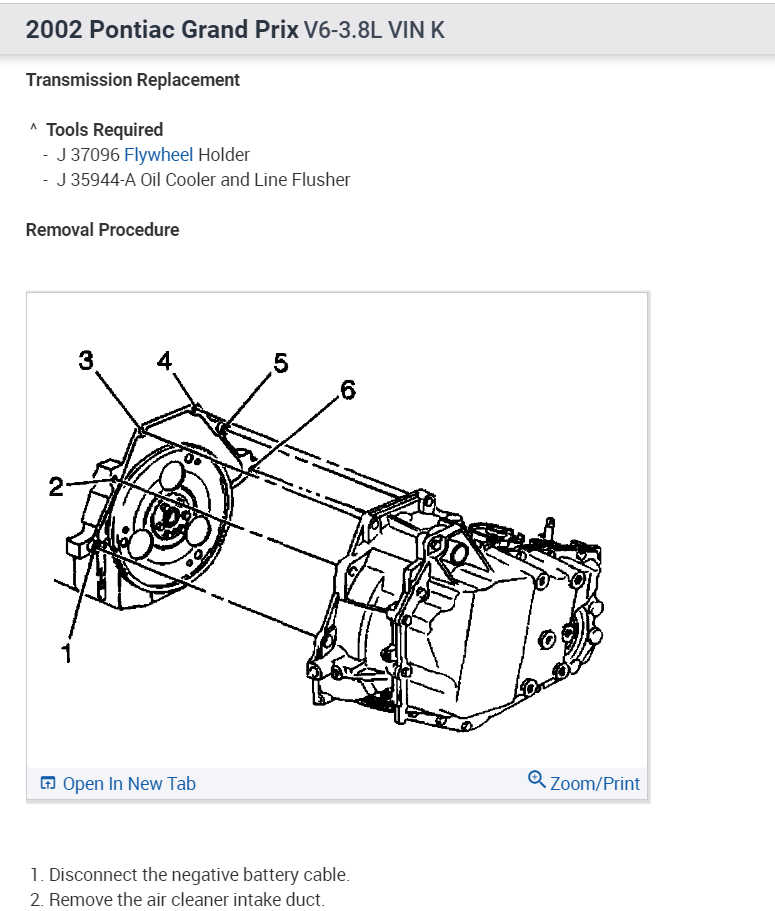 2002 Pontiac Grand Prix V6-3.8L VIN K

Transmission Replacement

^ Tools Required
- J 37096 Flywheel Holder
- J 35944-A Oil Cooler and Line Flusher

Removal Procedure

3
4
5
6
2
1

Open In New Tab
Zoom/Print

1. Disconnect the negative battery cable.
2. Remove the air cleaner intake duct.