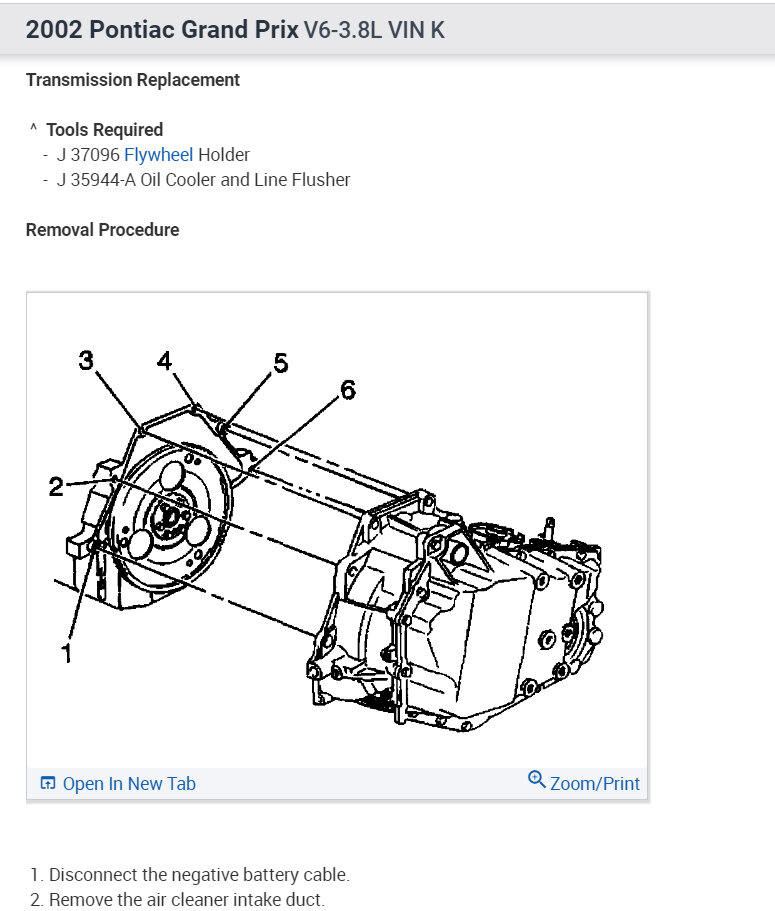 2002 Pontiac Grand Prix V6-3.8L VIN K

Transmission Replacement

^ Tools Required
- J 37096 Flywheel Holder
- J 35944-A Oil Cooler and Line Flusher

Removal Procedure

3
4
5
6
2
1

Open In New Tab
Zoom/Print

1. Disconnect the negative battery cable.
2. Remove the air cleaner intake duct.