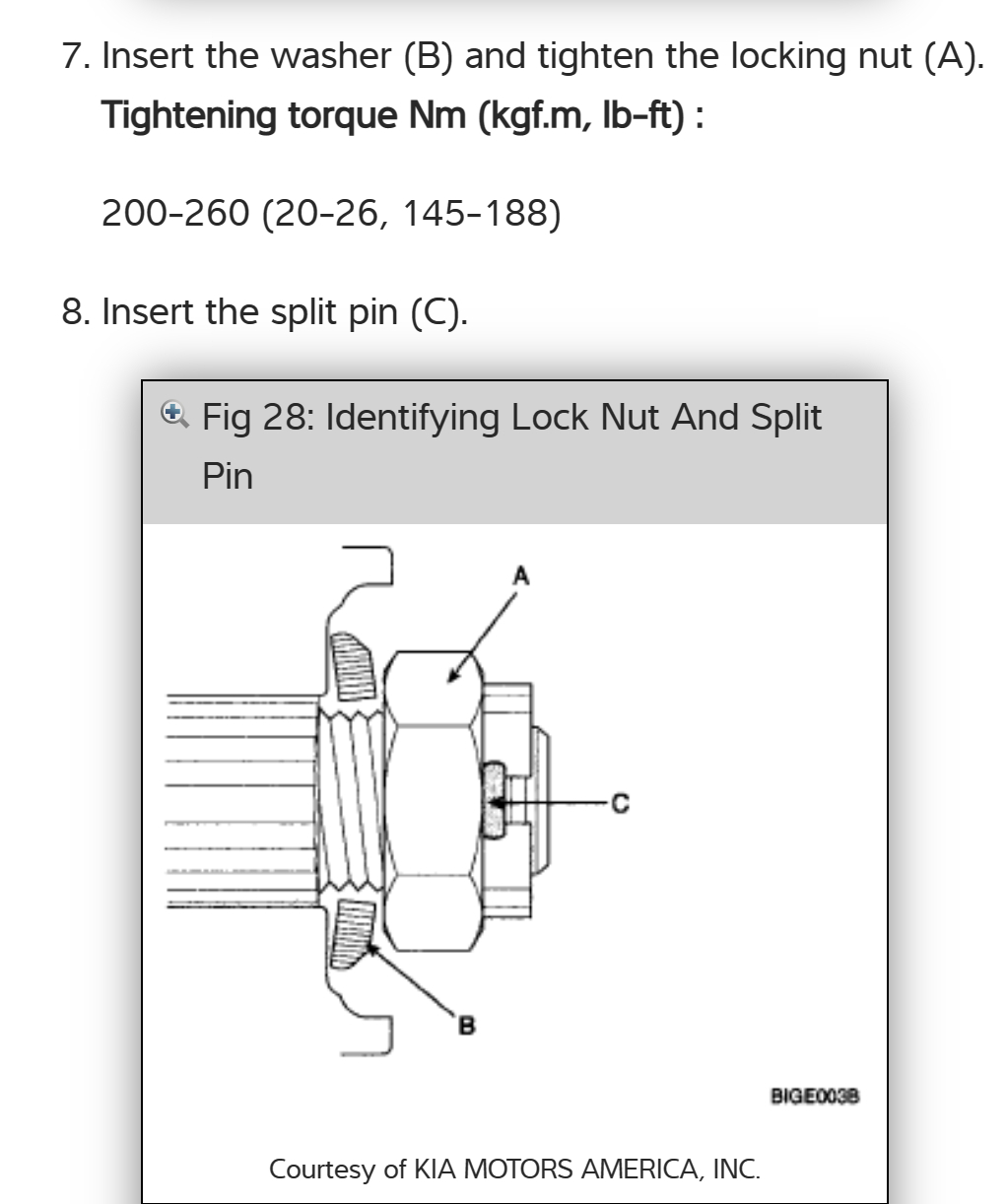 7. Insert the washer (B) and tighten the locking nut (A).
Tightening torque Nm (kgf.m, lb-ft) :

200-260 (20-26, 145-188)

8. Insert the split pin (C).

Fig 28: Identifying Lock Nut And Split Pin

A

C

B

BIGE003B

Courtesy of KIA MOTORS AMERICA, INC.