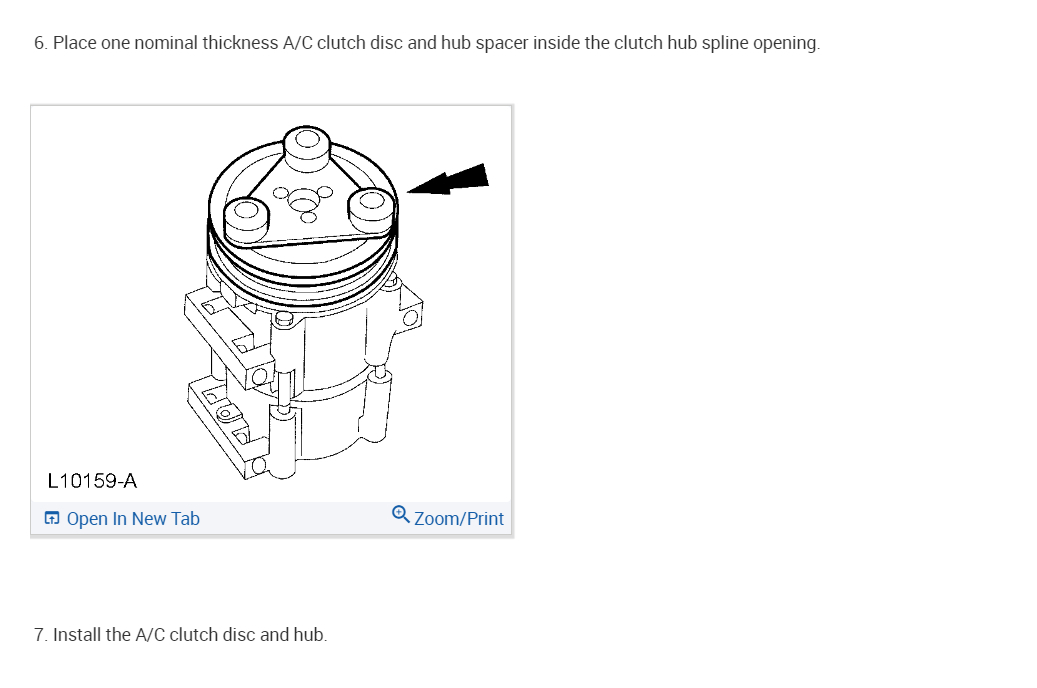 6. Place one nominal thickness A/C clutch disc and hub spacer inside the clutch hub spline opening.

L10159-A

Open In New Tab

Zoom/Print

7. Install the A/C clutch disc and hub.