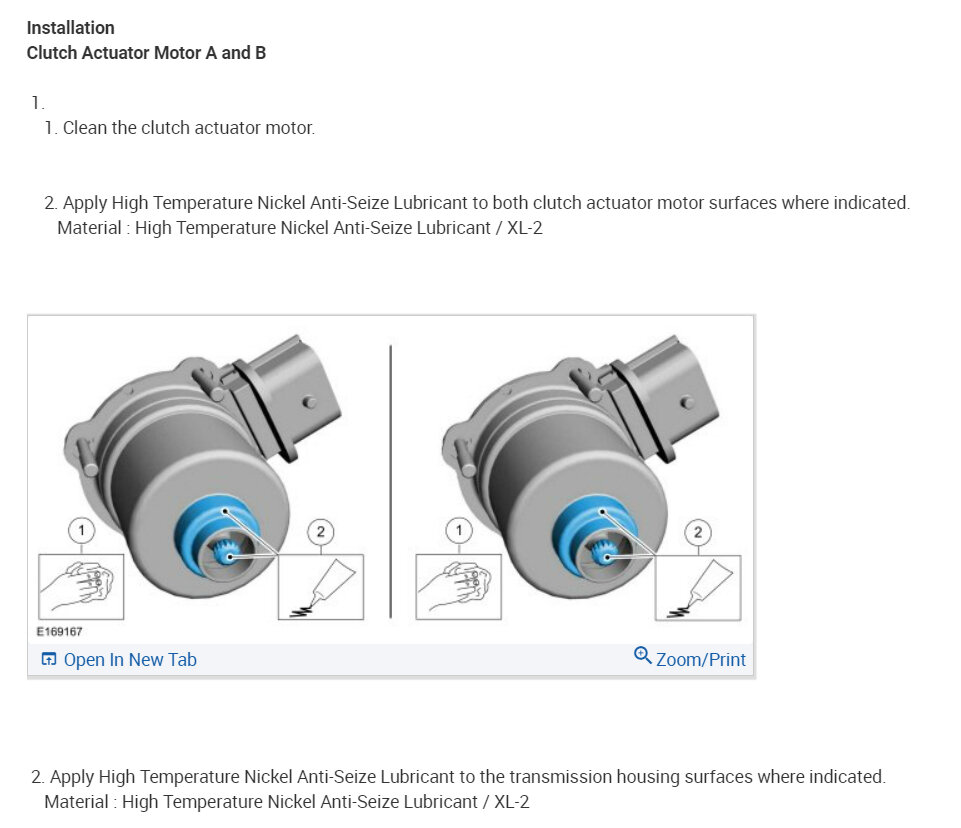 Installation
Clutch Actuator Motor A and B

1.
1. Clean the clutch actuator motor.

2. Apply High Temperature Nickel Anti-Seize Lubricant to both clutch actuator motor surfaces where indicated.
Material : High Temperature Nickel Anti-Seize Lubricant / XL-2

1
2
1
2
E169167
Open In New Tab
Zoom/Print

2. Apply High Temperature Nickel Anti-Seize Lubricant to the transmission housing surfaces where indicated.
Material : High Temperature Nickel Anti-Seize Lubricant / XL-2