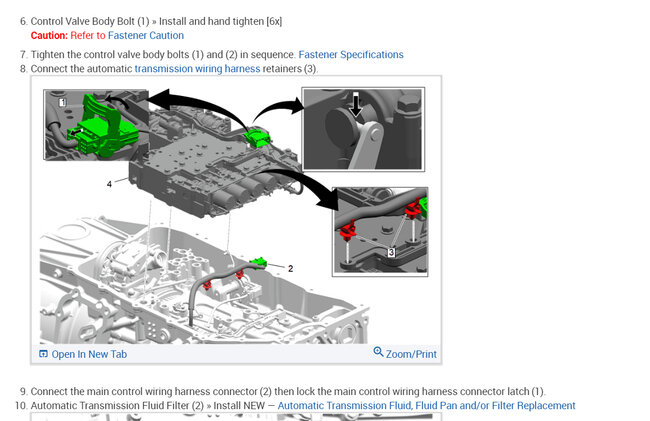 6. Control Valve Body Bolt (1) » Install and hand tighten [6x]
Caution: Refer to Fastener Caution

7. Tighten the control valve body bolts (1) and (2) in sequence. Fastener Specifications
8. Connect the automatic transmission wiring harness retainers (3).

1
4
2
3

Open In New Tab
Zoom/Print

9. Connect the main control wiring harness connector (2) then lock the main control wiring harness connector latch (1).
10. Automatic Transmission Fluid Filter (2) » Install NEW — Automatic Transmission Fluid, Fluid Pan and/or Filter Replacement