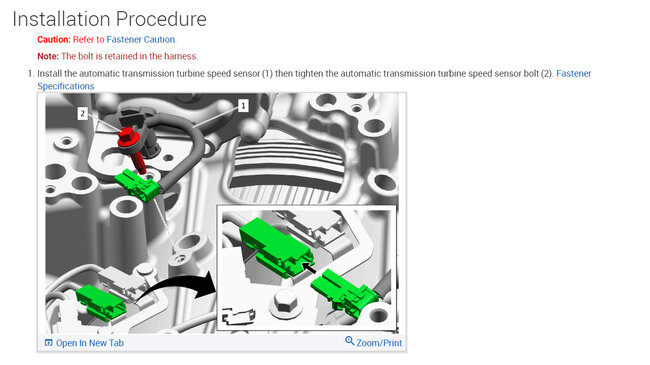 Installation Procedure

Caution: Refer to Fastener Caution.

Note: The bolt is retained in the harness.

1. Install the automatic transmission turbine speed sensor (1) then tighten the automatic transmission turbine speed sensor bolt (2). Fastener Specifications

2

1

Open In New Tab

Zoom/Print