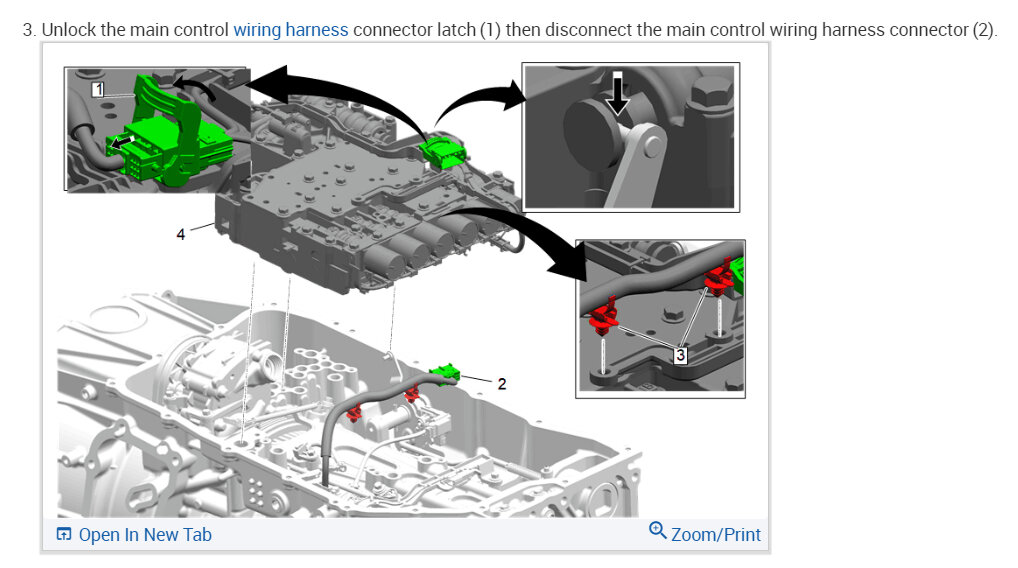 3. Unlock the main control wiring harness connector latch (1) then disconnect the main control wiring harness connector (2).

1

4

3

2

Open In New Tab

Zoom/Print