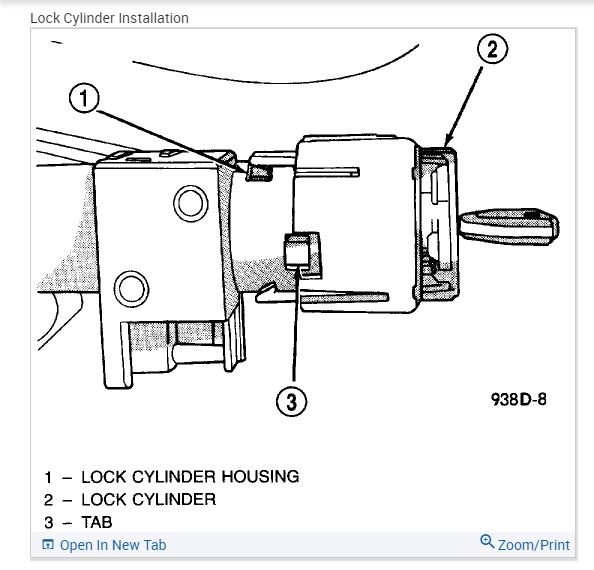 Lock Cylinder Installation

1

2

3

938D-8

1 – LOCK CYLINDER HOUSING
2 – LOCK CYLINDER
3 – TAB

Open In New Tab

Zoom/Print