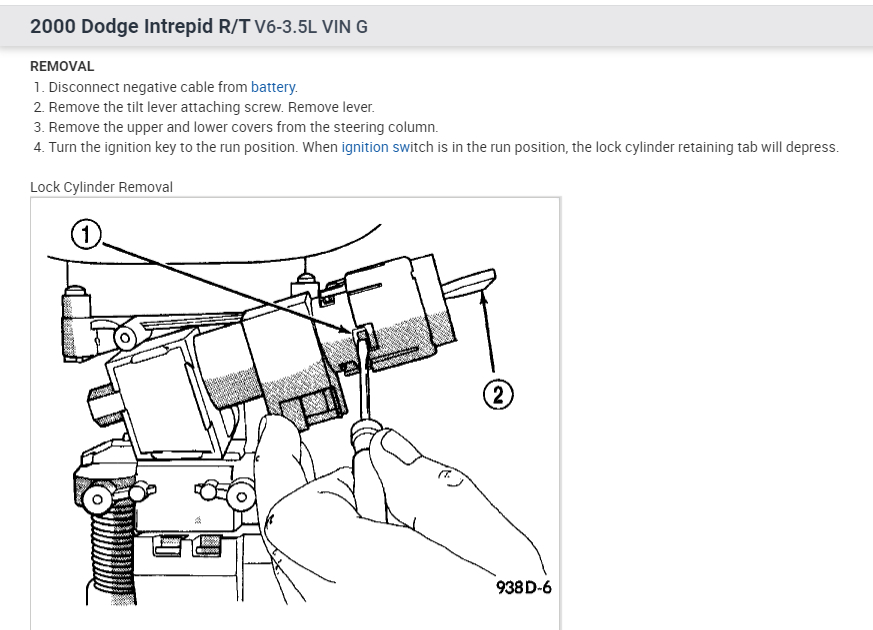 2000 Dodge Intrepid R/T V6-3.5L VIN G

REMOVAL
1. Disconnect negative cable from battery.
2. Remove the tilt lever attaching screw. Remove lever.
3. Remove the upper and lower covers from the steering column.
4. Turn the ignition key to the run position. When ignition switch is in the run position, the lock cylinder retaining tab will depress.

Lock Cylinder Removal

1

2

938D-6