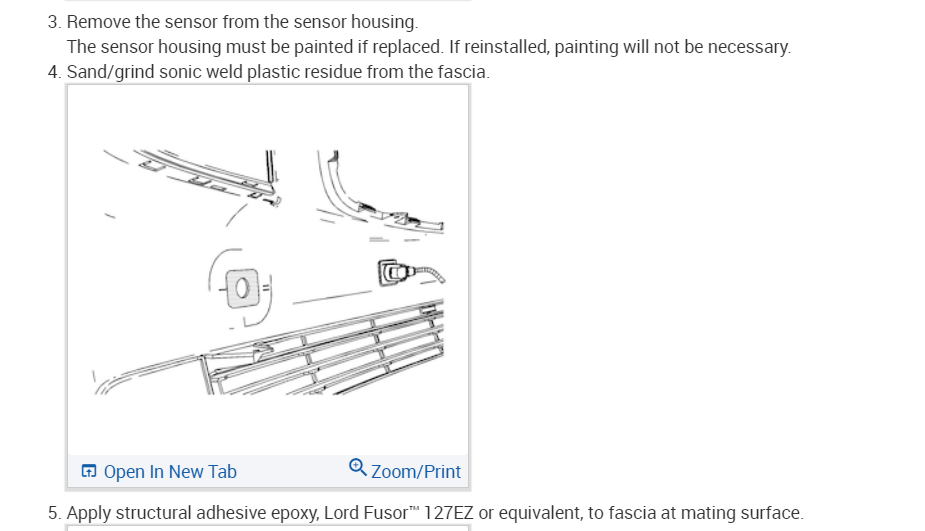 3. Remove the sensor from the sensor housing.
The sensor housing must be painted if replaced. If reinstalled, painting will not be necessary.
4. Sand/grind sonic weld plastic residue from the fascia.

Open In New Tab
Zoom/Print

5. Apply structural adhesive epoxy, Lord Fusor™ 127EZ or equivalent, to fascia at mating surface.