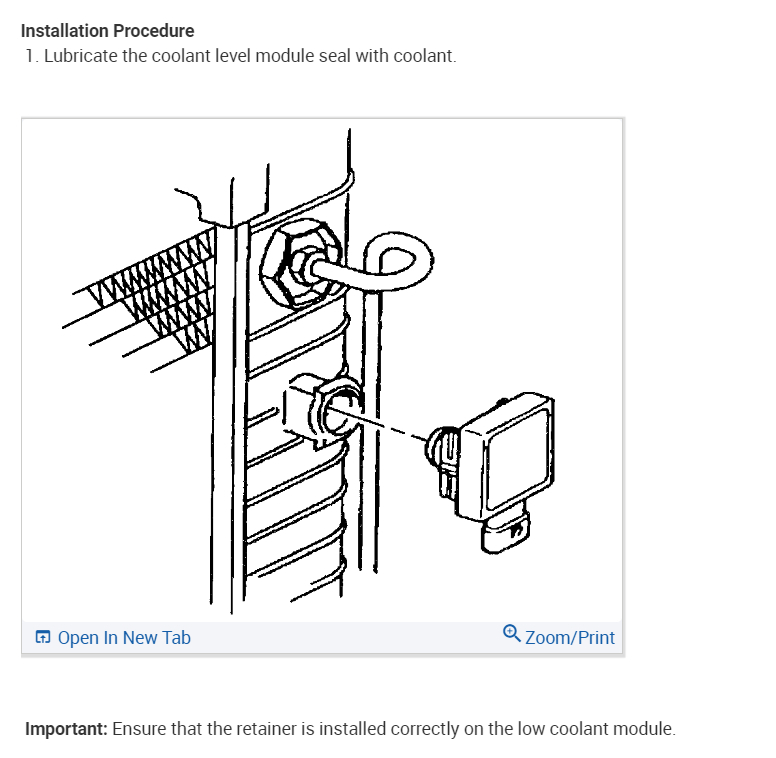 Installation Procedure
1. Lubricate the coolant level module seal with coolant.

Open In New Tab
Zoom/Print

Important: Ensure that the retainer is installed correctly on the low coolant module.