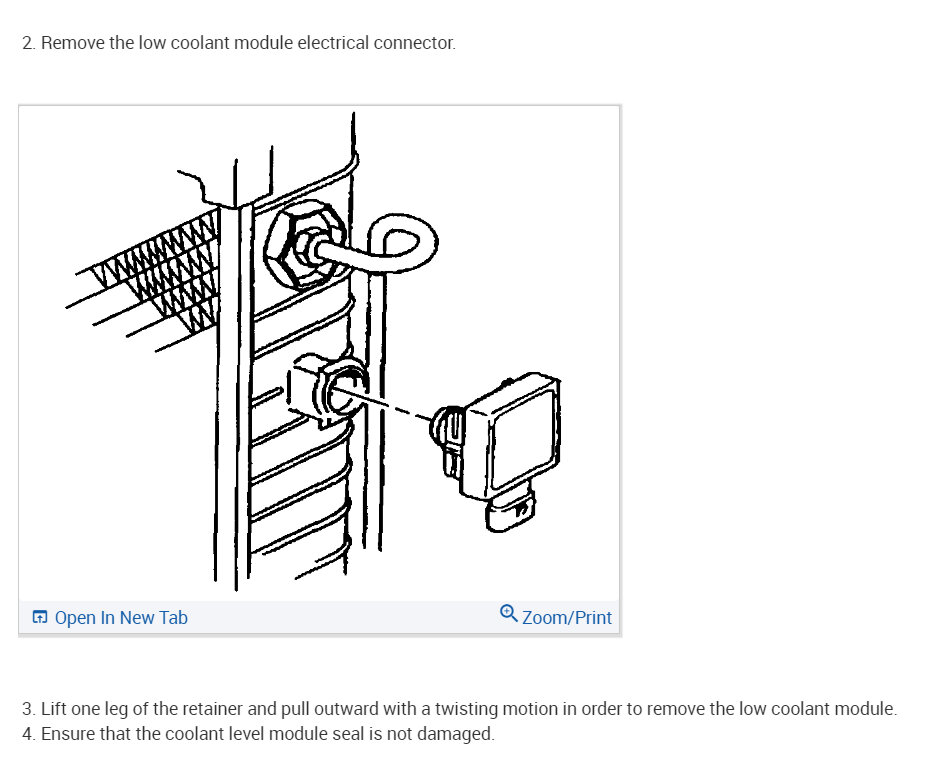 2. Remove the low coolant module electrical connector.

Open In New Tab

Zoom/Print

3. Lift one leg of the retainer and pull outward with a twisting motion in order to remove the low coolant module.
4. Ensure that the coolant level module seal is not damaged.