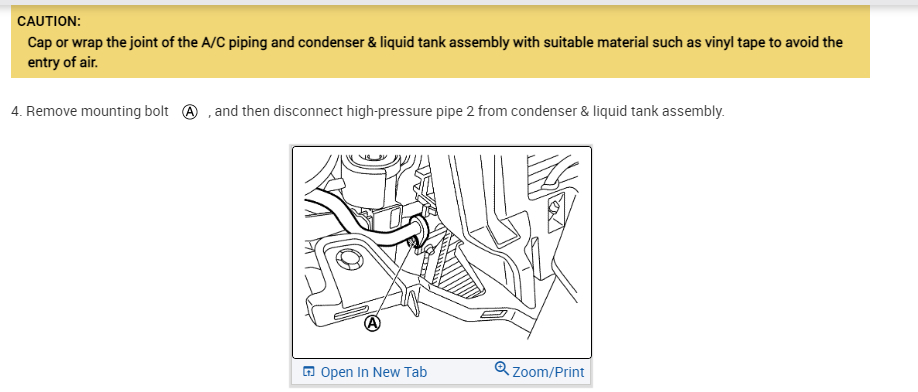 CAUTION:
Cap or wrap the joint of the A/C piping and condenser & liquid tank assembly with suitable material such as vinyl tape to avoid the entry of air.

4. Remove mounting bolt Ⓐ , and then disconnect high-pressure pipe 2 from condenser & liquid tank assembly.

Ⓐ

Open In New Tab Zoom/Print