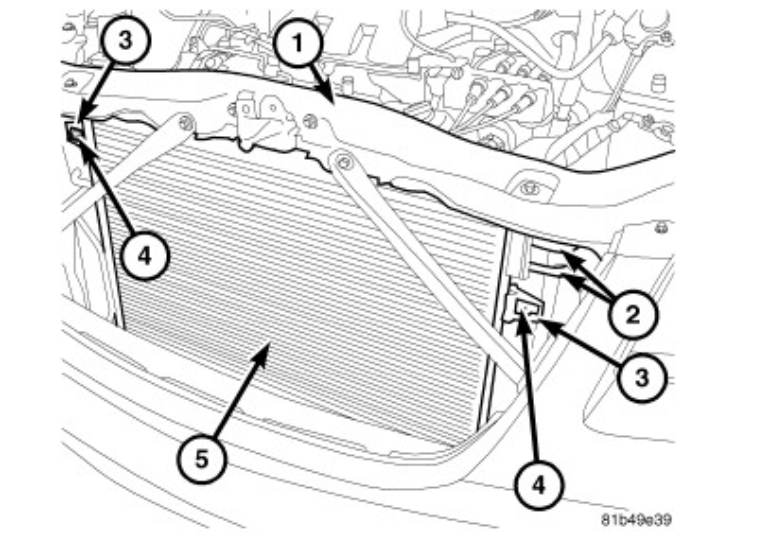 3
1
4
2
3
5
4
81b49e39