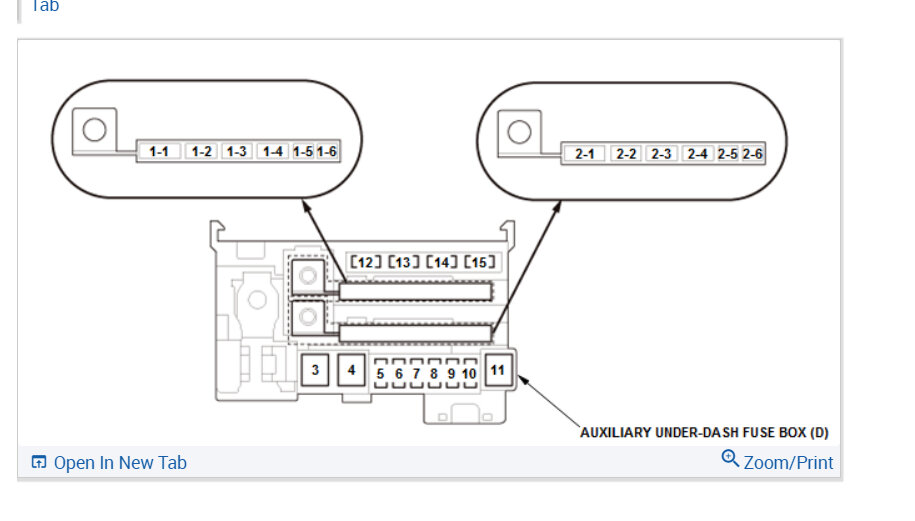 Tab

1-1 1-2 1-3 1-4 1-5 1-6

2-1 2-2 2-3 2-4 2-5 2-6

[12] [13] [14] [15]

3 4 5 6 7 8 9 10 11

AUXILIARY UNDER-DASH FUSE BOX (D)

Open In New Tab

Zoom/Print