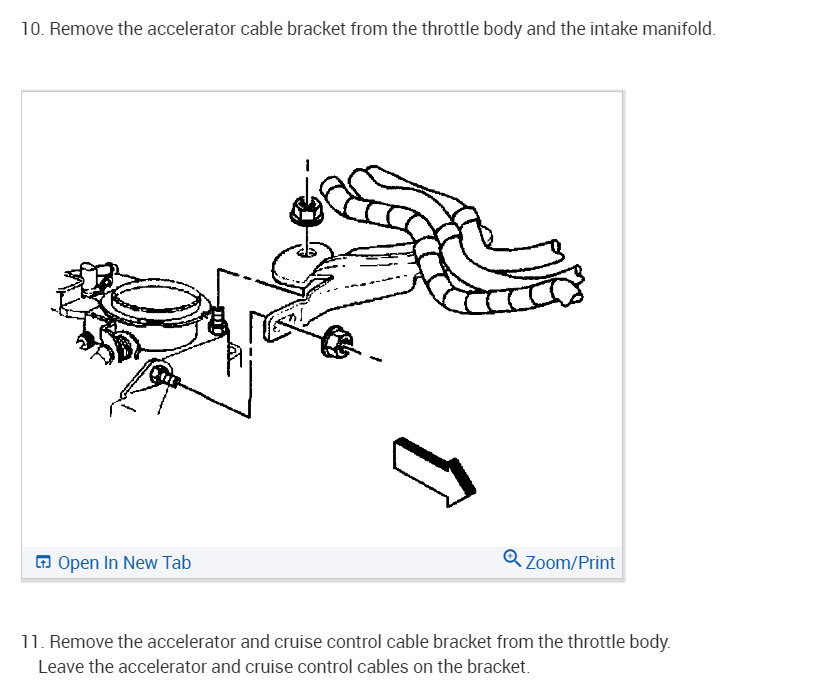 10. Remove the accelerator cable bracket from the throttle body and the intake manifold.

Open In New Tab

Zoom/Print

11. Remove the accelerator and cruise control cable bracket from the throttle body. Leave the accelerator and cruise control cables on the bracket.