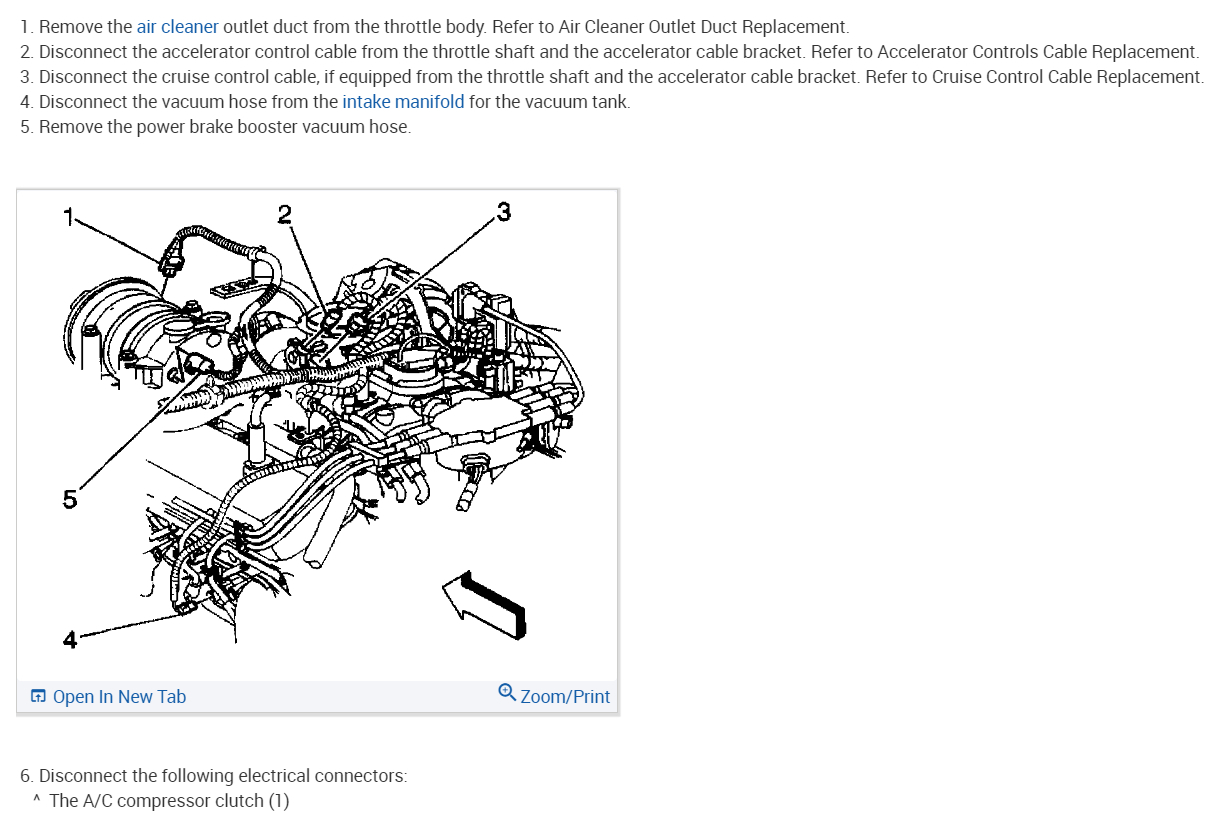 1. Remove the air cleaner outlet duct from the throttle body. Refer to Air Cleaner Outlet Duct Replacement.
2. Disconnect the accelerator control cable from the throttle shaft and the accelerator cable bracket. Refer to Accelerator Controls Cable Replacement.
3. Disconnect the cruise control cable, if equipped from the throttle shaft and the accelerator cable bracket. Refer to Cruise Control Cable Replacement.
4. Disconnect the vacuum hose from the intake manifold for the vacuum tank.
5. Remove the power brake booster vacuum hose.

1
2
3
5
4

Open In New Tab
Zoom/Print

6. Disconnect the following electrical connectors:
^ The A/C compressor clutch (1)