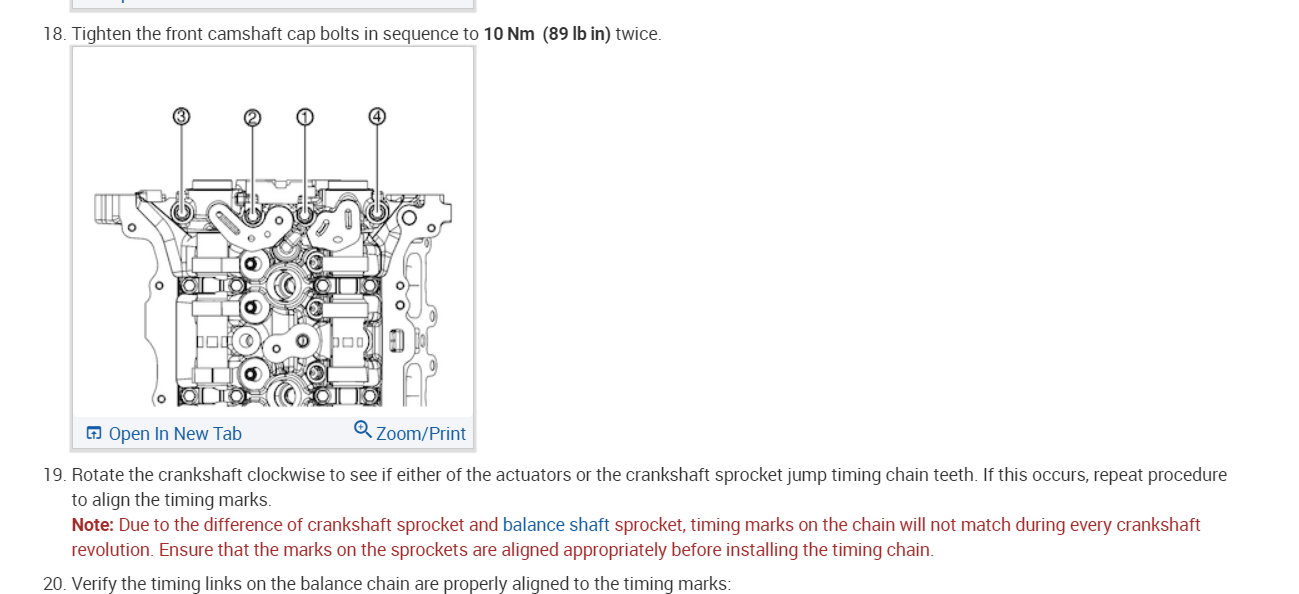 18. Tighten the front camshaft cap bolts in sequence to **10 Nm (89 lb in)** twice.

3 2 1 4

Open In New Tab Zoom/Print

19. Rotate the crankshaft clockwise to see if either of the actuators or the crankshaft sprocket jump timing chain teeth. If this occurs, repeat procedure to align the timing marks.
**Note:** Due to the difference of crankshaft sprocket and balance shaft sprocket, timing marks on the chain will not match during every crankshaft revolution. Ensure that the marks on the sprockets are aligned appropriately before installing the timing chain.

20. Verify the timing links on the balance chain are properly aligned to the timing marks: